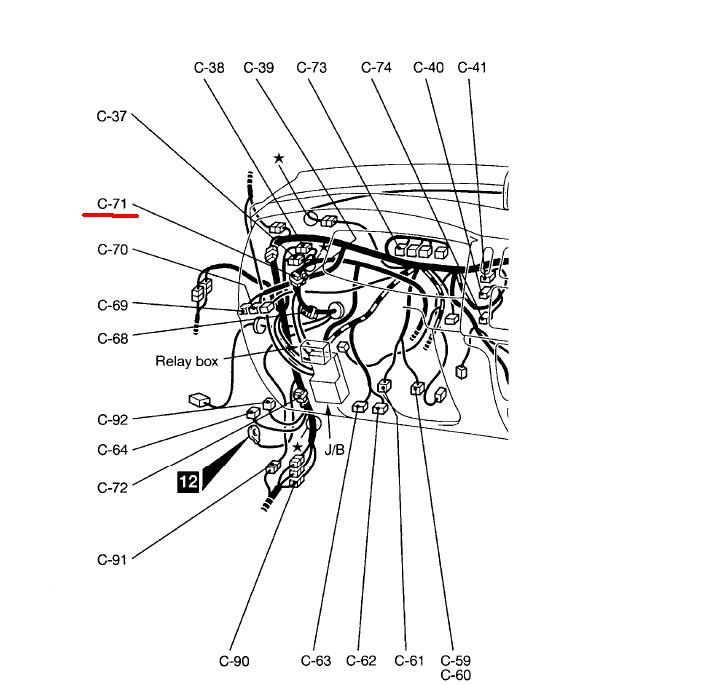 C-38 C-39 C-73 C-74 C-40 C-41

C-37

★

C-71

C-70

C-69

C-68

Relay box

C-92

C-64

C-72

12

★

J/B

C-91

C-90 C-63 C-62 C-61 C-59 C-60