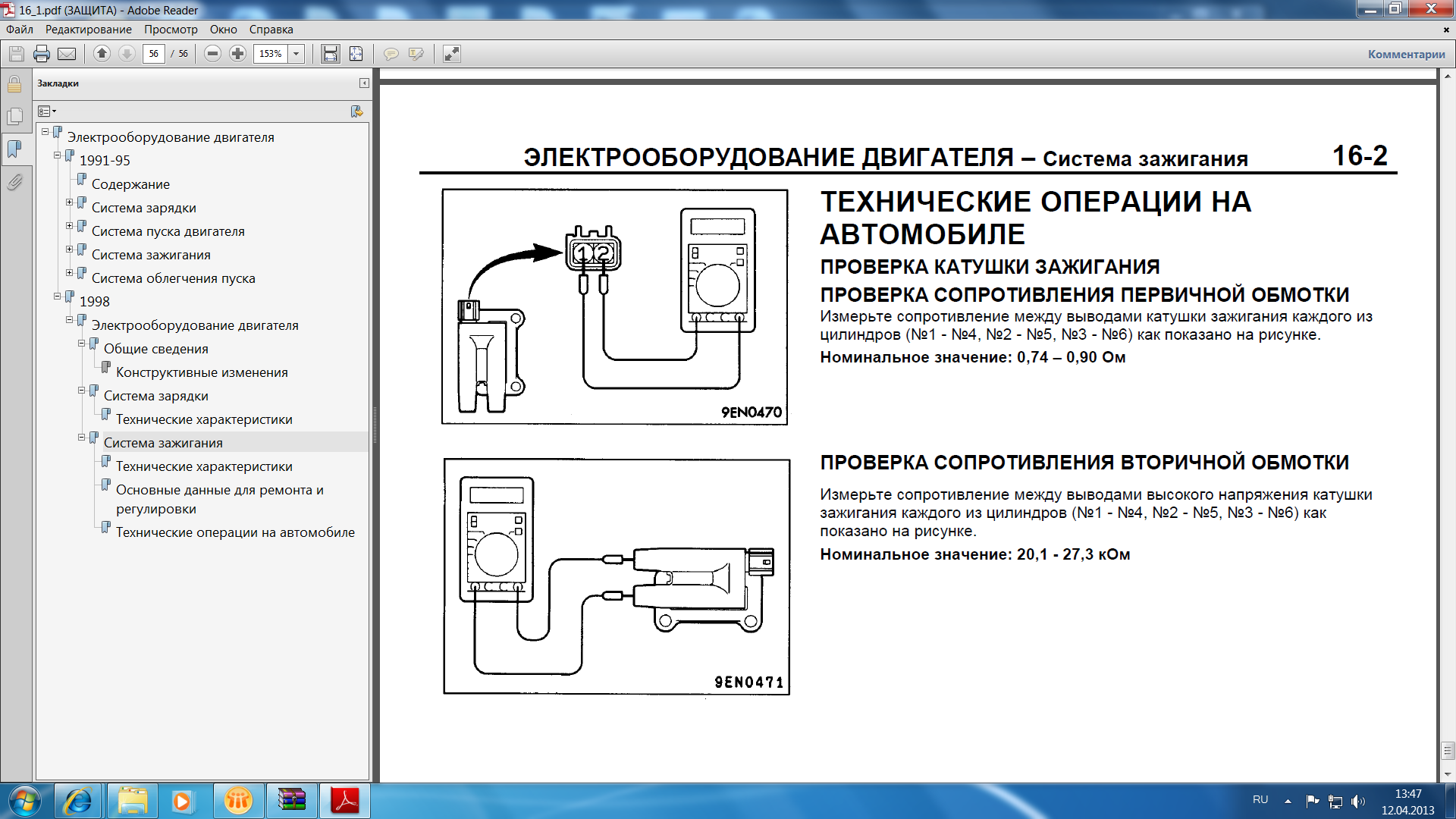 16_1.pdf (ЗАЩИТА) - Adobe Reader

Файл Редактирование Просмотр Окно Справка

56 / 56 153%

Комментарии

Закладки

Электрооборудование двигателя
1991-95
Содержание
Система зарядки
Система пуска двигателя
Система зажигания
Система облегчения пуска
1998
Электрооборудование двигателя
Общие сведения
Конструктивные изменения
Система зарядки
Технические характеристики
Система зажигания
Технические характеристики
Основные данные для ремонта и регулировки
Технические операции на автомобиле

ЭЛЕКТРООБОРУДОВАНИЕ ДВИГАТЕЛЯ – Система зажигания 16-2

1 2

9EN0470

ТЕХНИЧЕСКИЕ ОПЕРАЦИИ НА АВТОМОБИЛЕ

ПРОВЕРКА КАТУШКИ ЗАЖИГАНИЯ

ПРОВЕРКА СОПРОТИВЛЕНИЯ ПЕРВИЧНОЙ ОБМОТКИ

Измерьте сопротивление между выводами катушки зажигания каждого из цилиндров (№1 - №4, №2 - №5, №3 - №6) как показано на рисунке.

Номинальное значение: 0,74 – 0,90 Ом

9EN0471

ПРОВЕРКА СОПРОТИВЛЕНИЯ ВТОРИЧНОЙ ОБМОТКИ

Измерьте сопротивление между выводами высокого напряжения катушки зажигания каждого из цилиндров (№1 - №4, №2 - №5, №3 - №6) как показано на рисунке.

Номинальное значение: 20,1 - 27,3 кОм

RU 13:47 12.04.2013