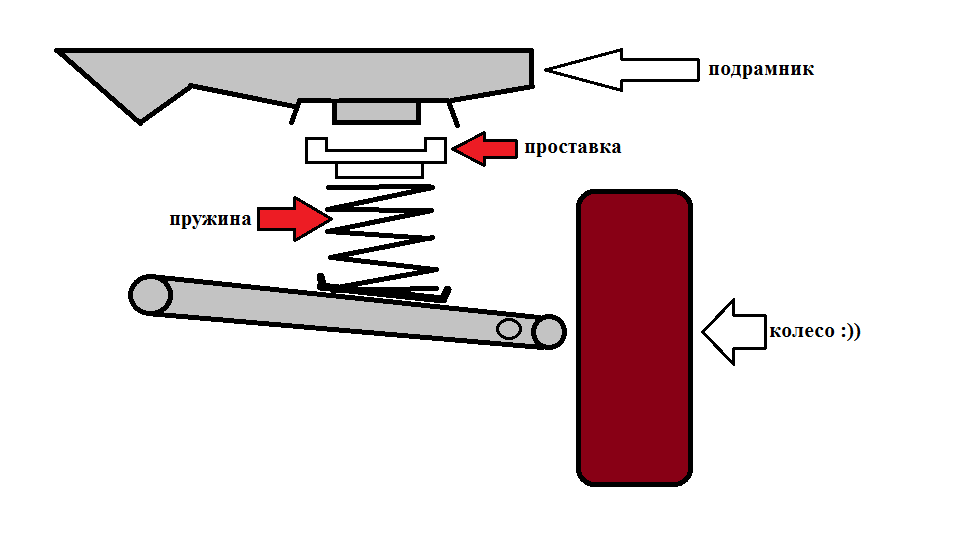 подрамник

проставка

пружина

колесо :))