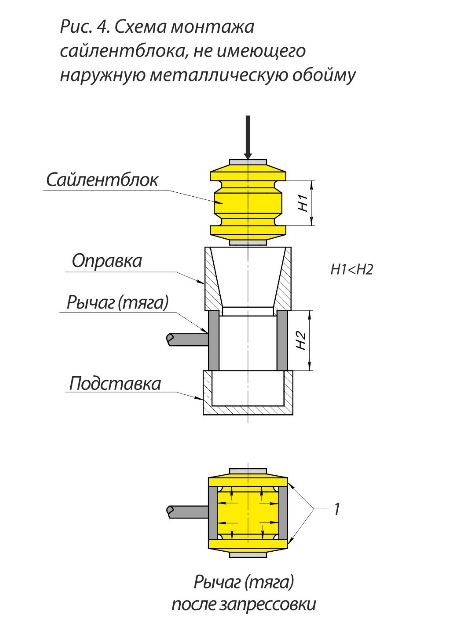 Рис. 4. Схема монтажа сайлентблока, не имеющего наружную металлическую обойму

Сайлентблок

H1

Оправка

H1<H2

Рычаг (тяга)

H2

Подставка

1

Рычаг (тяга) после запрессовки