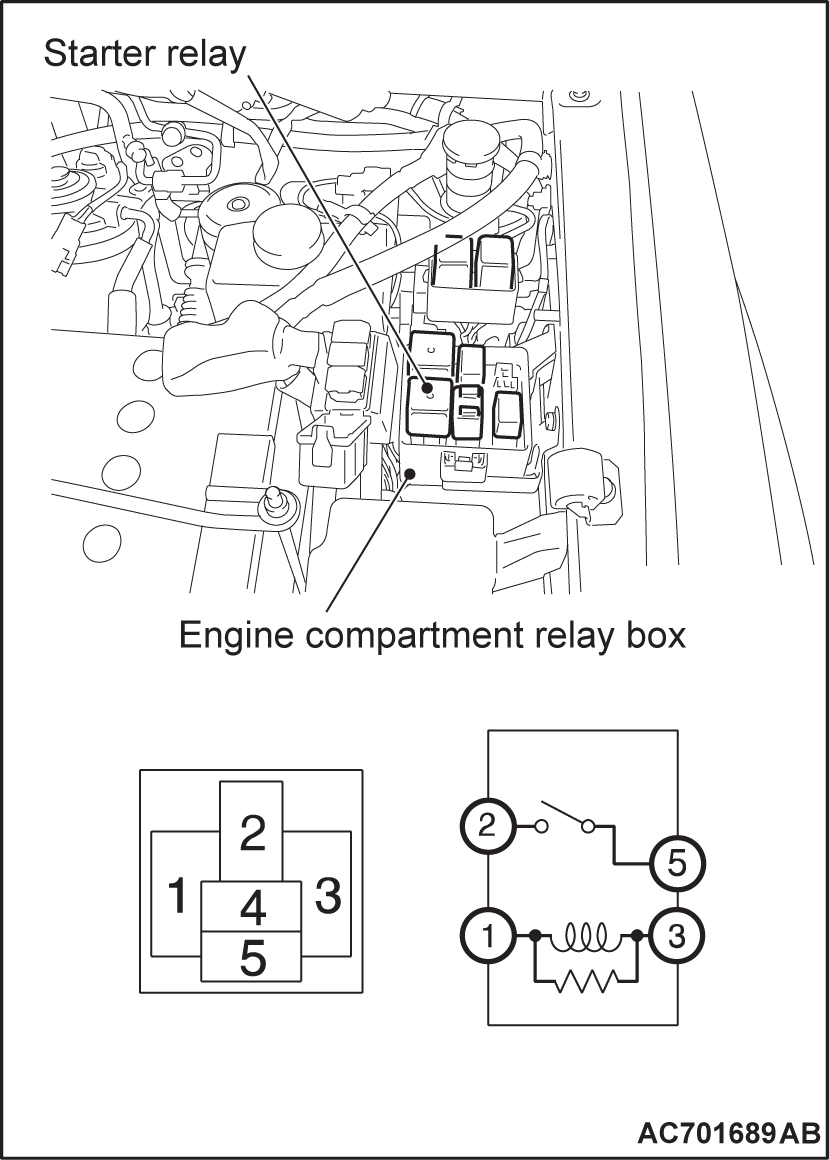 Starter relay

Engine compartment relay box

2
1
4
3
5

2
5
1
3

AC701689AB