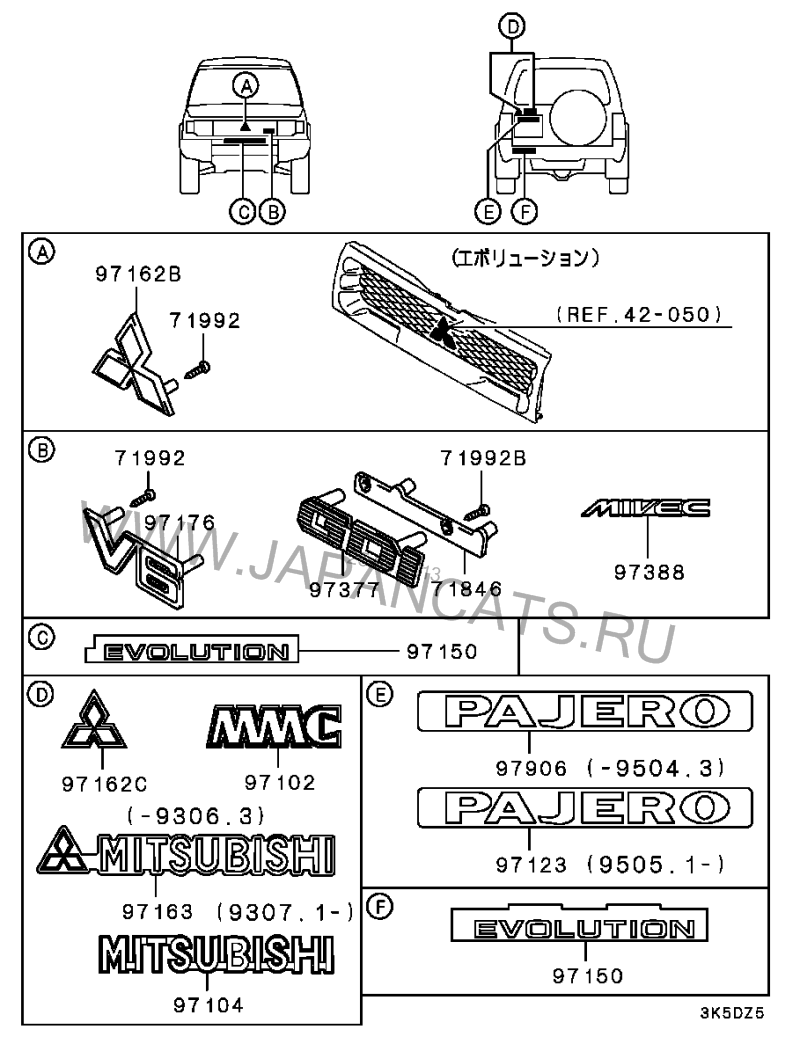 A
C B
D
E F

A
97162B
71992
(エボリューション)
(REF.42-050)

B
71992
97176
V6
GDI
71992B
97377
71846
MIVEC
97388
WWW.JAPANCATS.RU

C
EVOLUTION
97150

D
97162C
MMC
97102
(-9306.3)
MITSUBISHI
97163 (9307.1-)
MITSUBISHI
97104

E
PAJERO
97906 (-9504.3)
PAJERO
97123 (9505.1-)

F
EVOLUTION
97150

3K5DZ5