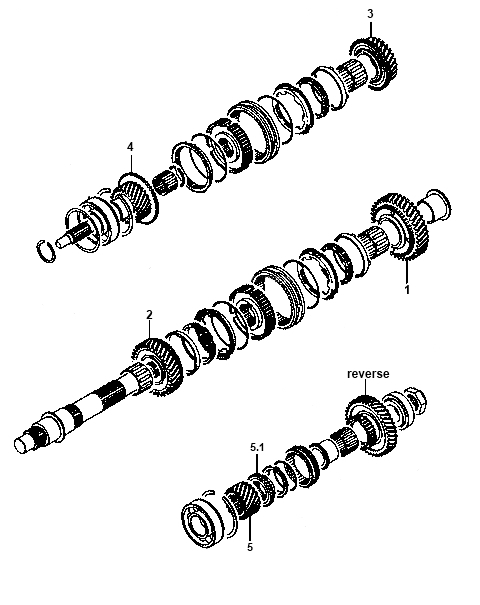 3

4

1

2

reverse

5.1

5