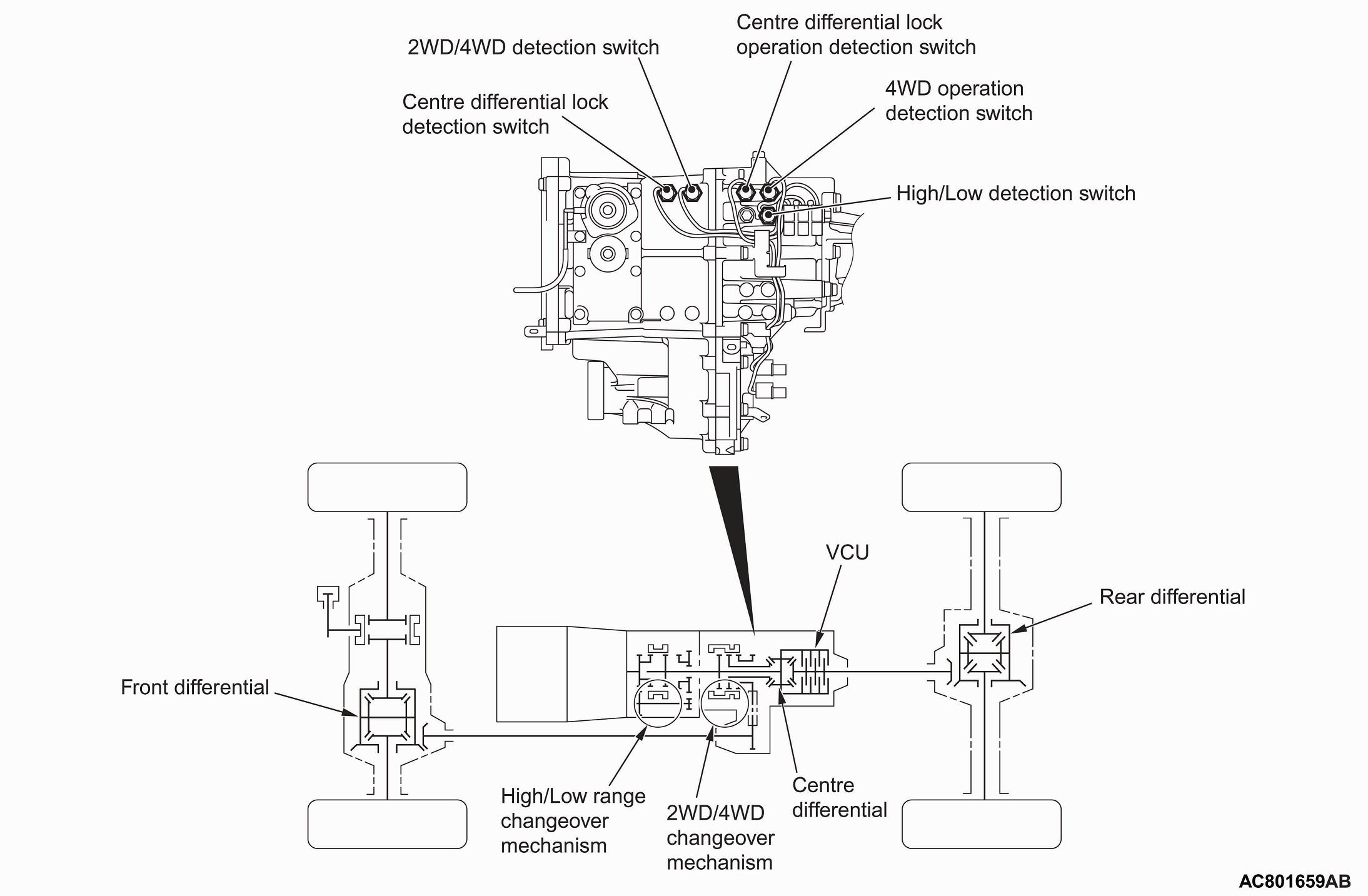 2WD/4WD detection switch

Centre differential lock operation detection switch

Centre differential lock detection switch

4WD operation detection switch

High/Low detection switch

VCU

Rear differential

Front differential

High/Low range changeover mechanism

2WD/4WD changeover mechanism

Centre differential

AC801659AB