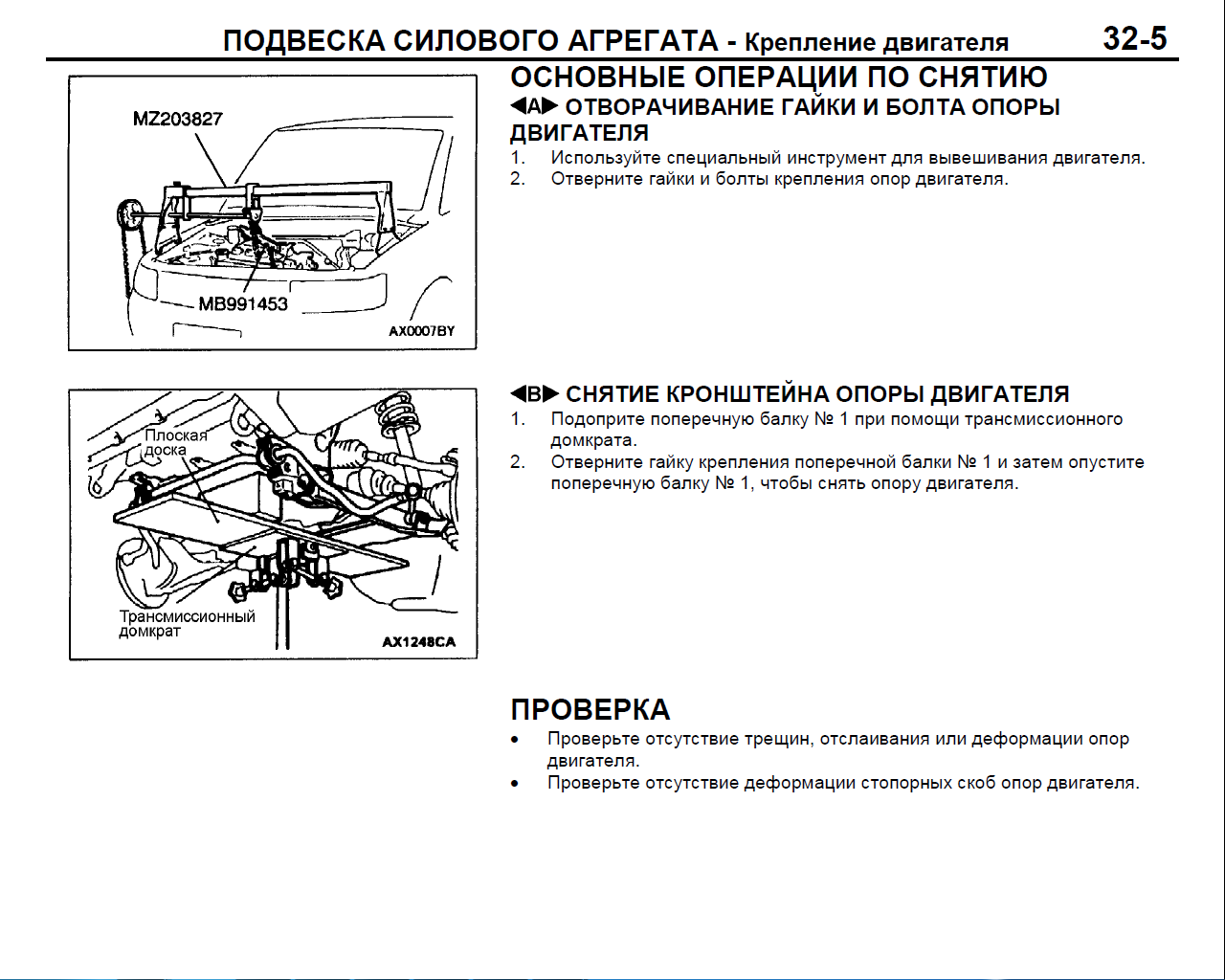 ПОДВЕСКА СИЛОВОГО АГРЕГАТА - Крепление двигателя 32-5

MZ203827

MB991453

AX0007BY

ОСНОВНЫЕ ОПЕРАЦИИ ПО СНЯТИЮ

◀A▶ ОТВОРАЧИВАНИЕ ГАЙКИ И БОЛТА ОПОРЫ ДВИГАТЕЛЯ

1. Используйте специальный инструмент для вывешивания двигателя.
2. Отверните гайки и болты крепления опор двигателя.

Плоская доска

Трансмиссионный домкрат

AX1248CA

◀B▶ СНЯТИЕ КРОНШТЕЙНА ОПОРЫ ДВИГАТЕЛЯ

1. Подоприте поперечную балку № 1 при помощи трансмиссионного домкрата.
2. Отверните гайку крепления поперечной балки № 1 и затем опустите поперечную балку № 1, чтобы снять опору двигателя.

ПРОВЕРКА

• Проверьте отсутствие трещин, отслаивания или деформации опор двигателя.
• Проверьте отсутствие деформации стопорных скоб опор двигателя.