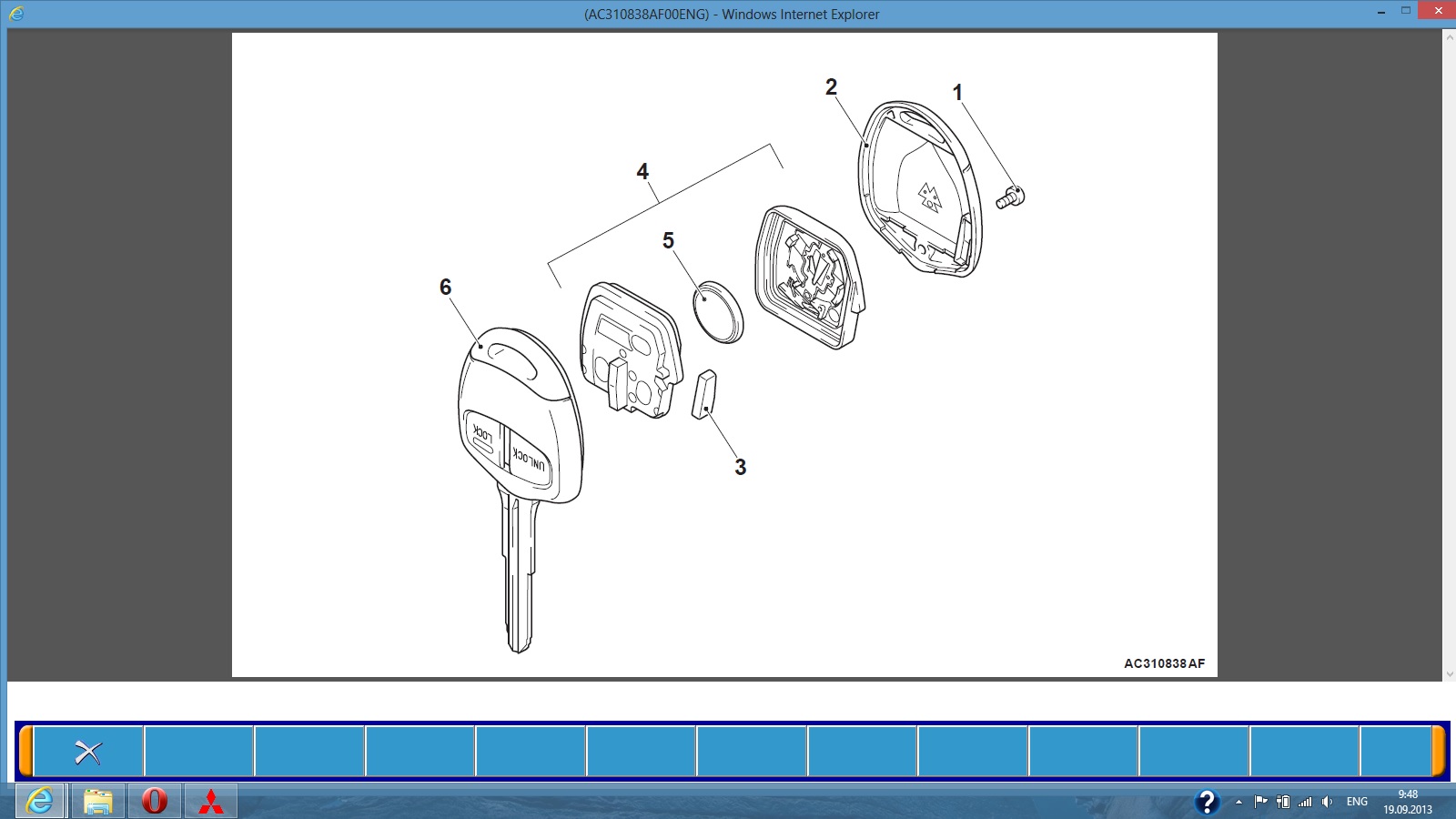 (AC310838AF00ENG) - Windows Internet Explorer

2
1
4
5
6
LOCK
UNLOCK
3
AC310838AF

ENG
9:48
19.09.2013