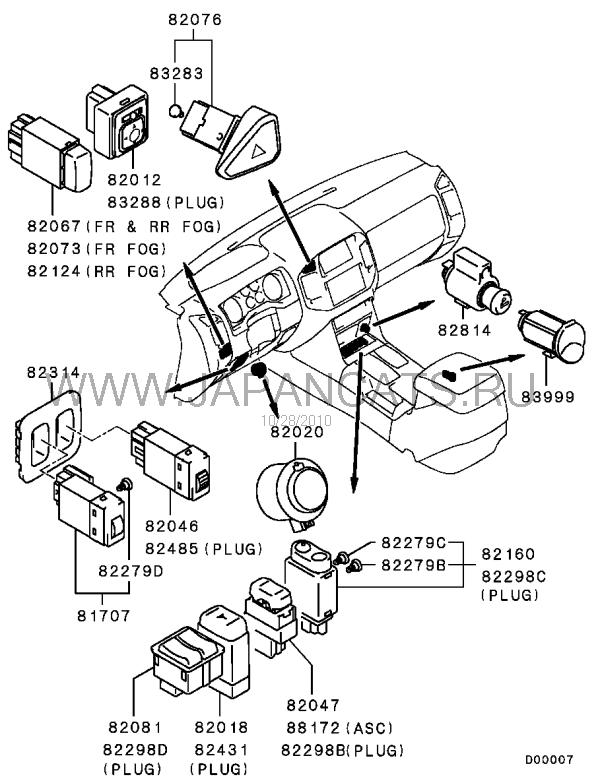 82076
83283
82012
83288(PLUG)
82067(FR & RR FOG)
82073(FR FOG)
82124(RR FOG)
82814
83999
82314
WWW.JAPANCATS.RU
10/28/2010
82020
82046
82485(PLUG)
82279D
81707
82279C
82279B
82160
82298C
(PLUG)
82047
88172(ASC)
82298B(PLUG)
82081
82298D
(PLUG)
82018
82431
(PLUG)
D00007