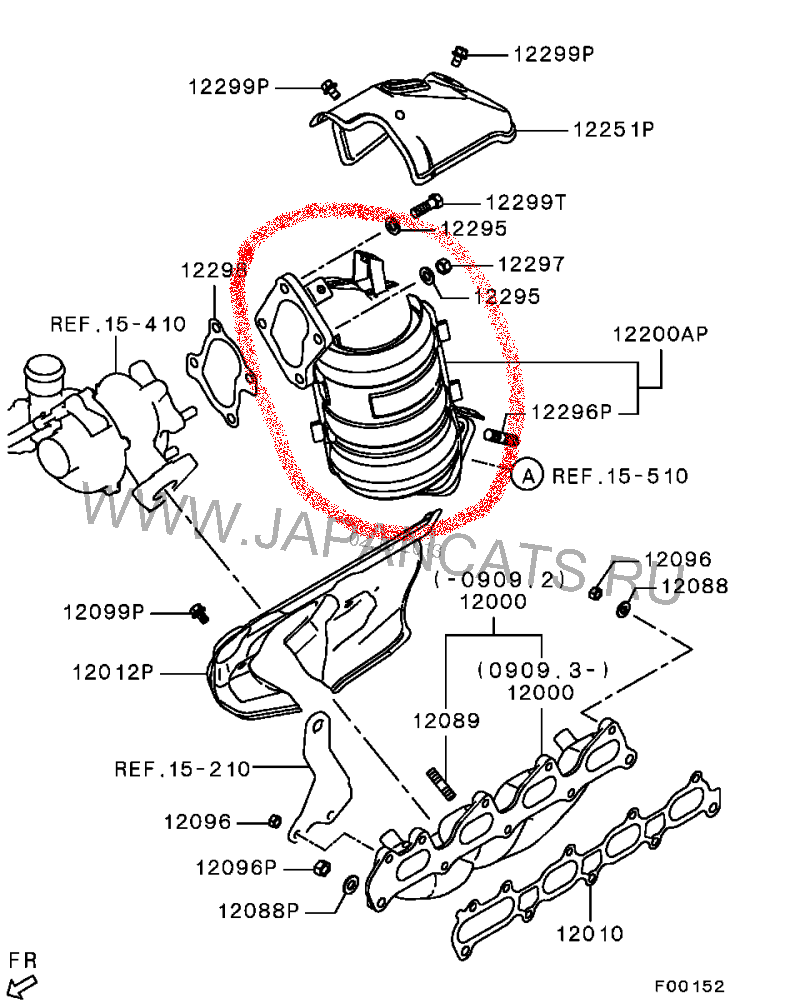 12299P
12299P
12251P
12299T
12295
12297
12295
12298
REF.15-410
12200AP
12296P
A REF.15-510
WWW.JAPANCATS.RU
(-0909.2)
12000
12096
12088
12099P
12012P
(0909.3-)
12000
12089
REF.15-210
12096
12096P
12088P
12010
FR
F00152