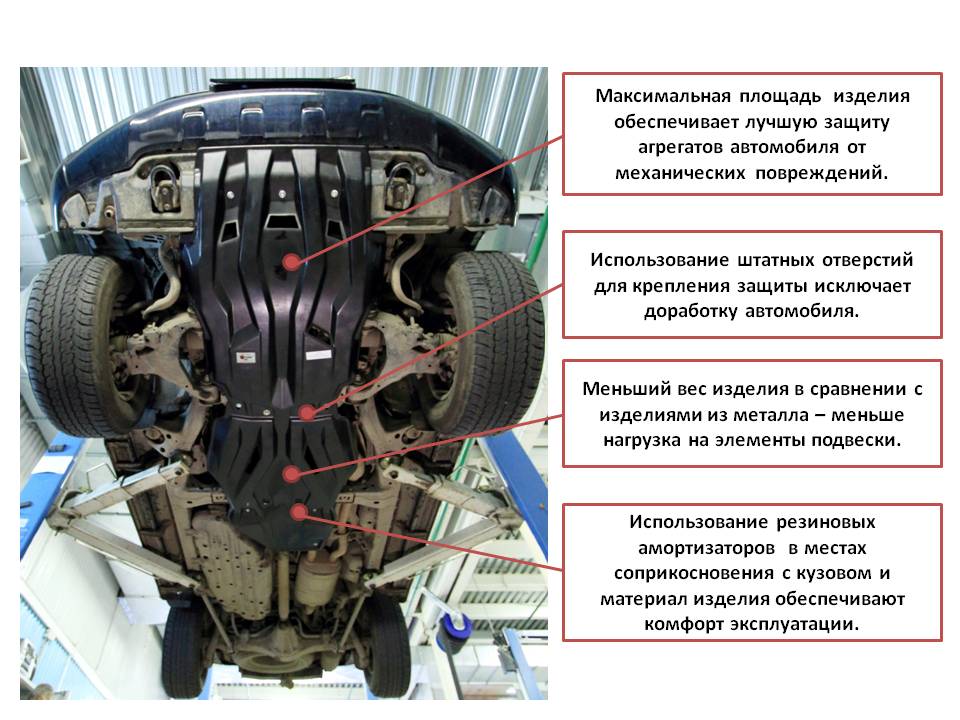 Максимальная площадь изделия обеспечивает лучшую защиту агрегатов автомобиля от механических повреждений.

Использование штатных отверстий для крепления защиты исключает доработку автомобиля.

Меньший вес изделия в сравнении с изделиями из металла – меньше нагрузка на элементы подвески.

Использование резиновых амортизаторов в местах соприкосновения с кузовом и материал изделия обеспечивают комфорт эксплуатации.