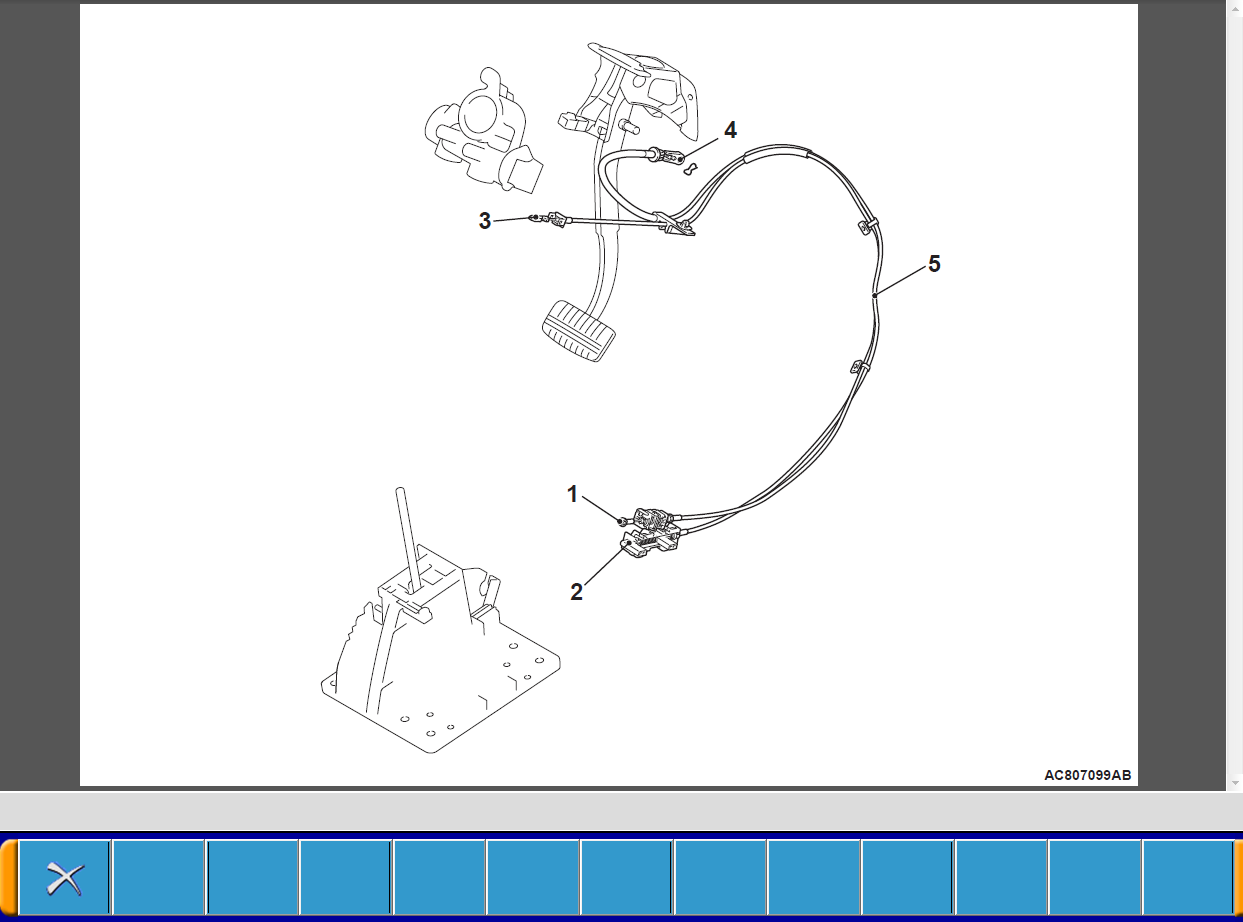 4
3
5
1
2
AC807099AB