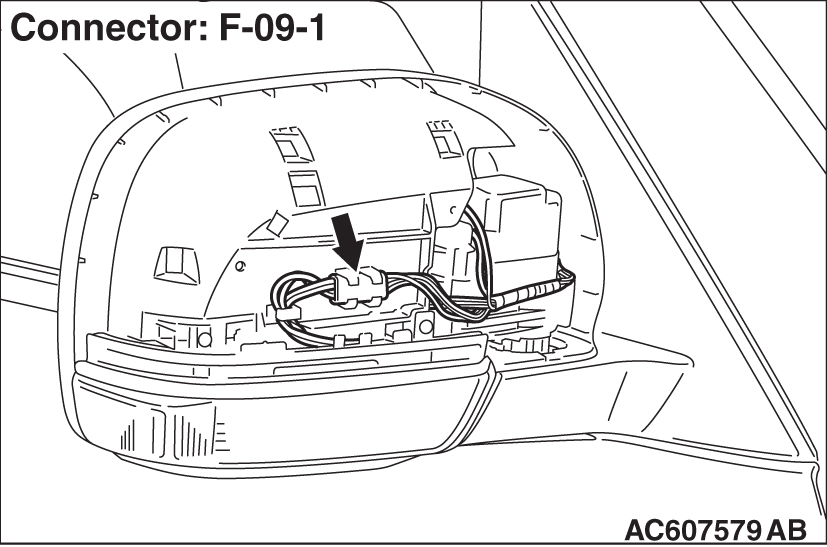 Connector: F-09-1

AC607579 AB