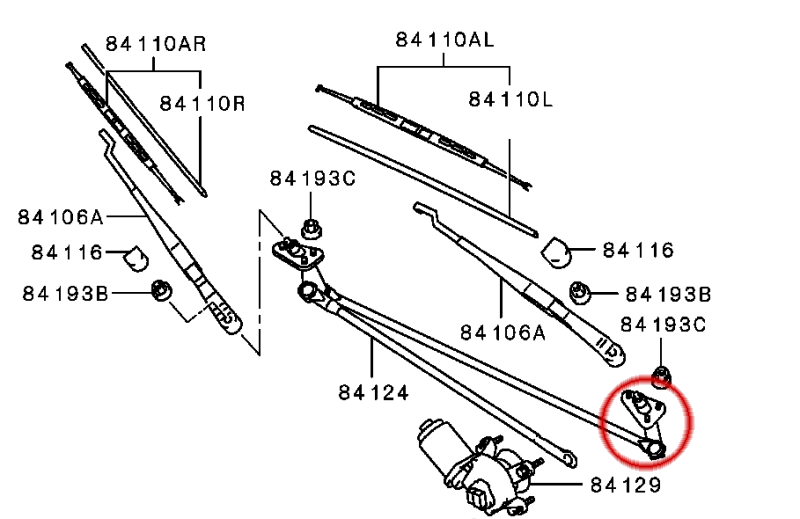 84110AR
84110R
84110AL
84110L
84193C
84106A
84116
84193B
84116
84193B
84106A
84193C
84124
84129