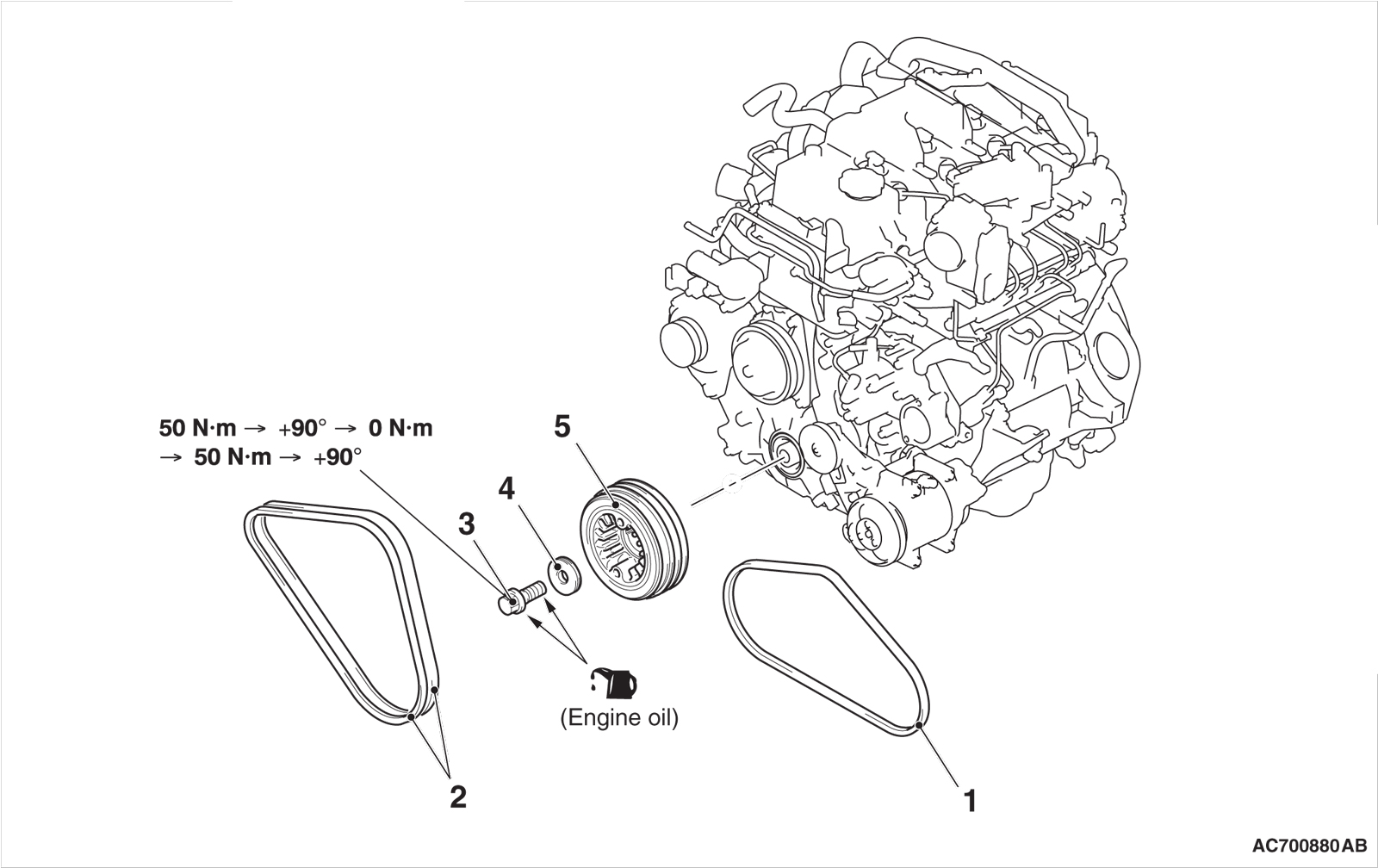 50 N·m → +90° → 0 N·m
→ 50 N·m → +90°

5

4

3

(Engine oil)

2

1

AC700880AB