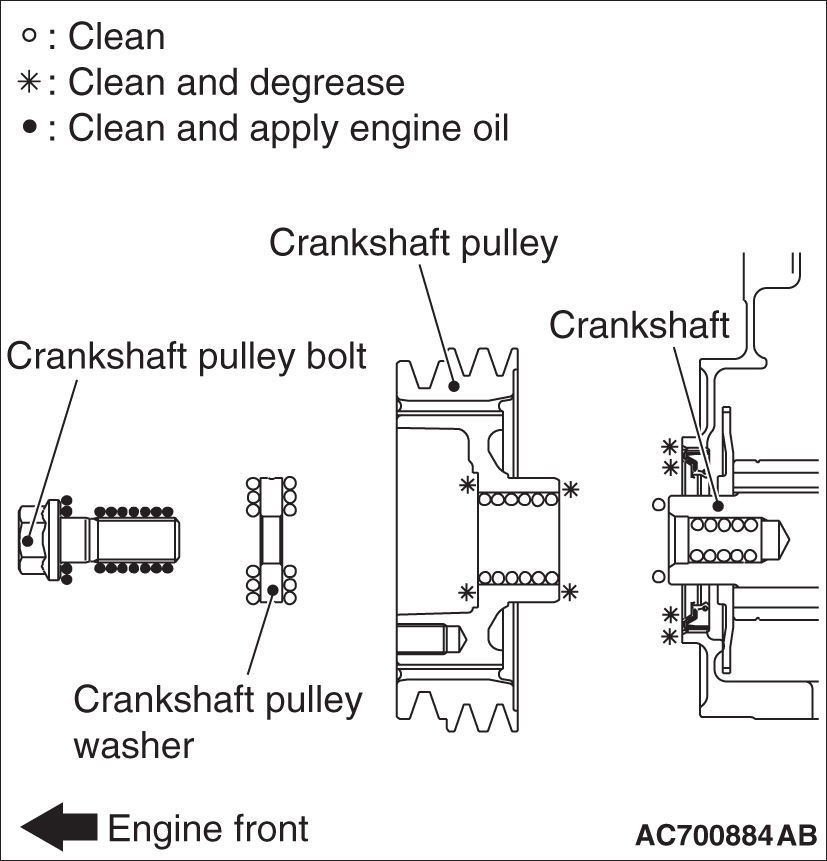 ○ : Clean
✳ : Clean and degrease
● : Clean and apply engine oil

Crankshaft pulley

Crankshaft

Crankshaft pulley bolt

Crankshaft pulley washer

Engine front

AC700884 AB