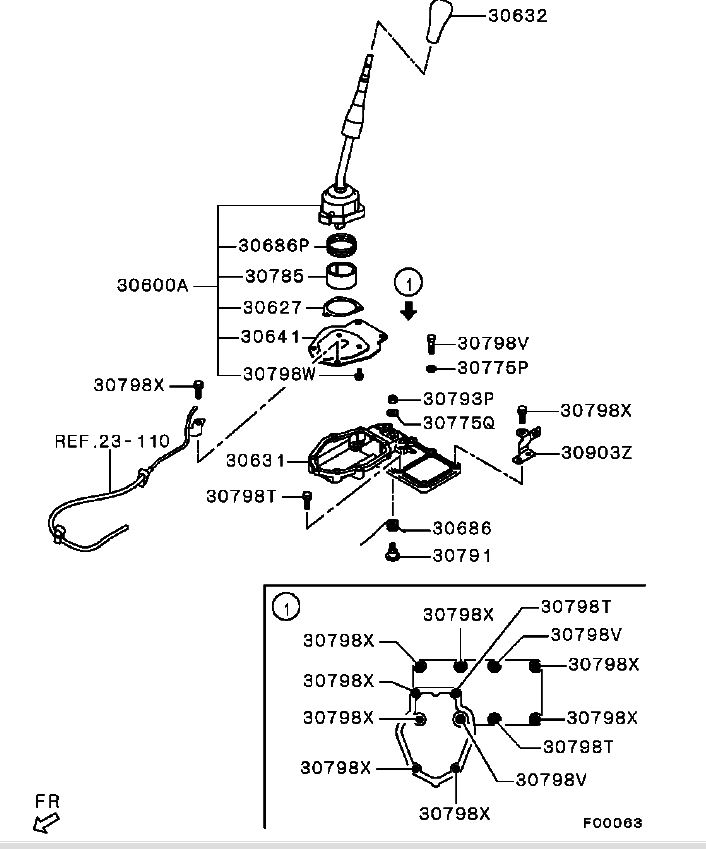 30632

30686P
30785
30600A
30627
30641
30798W

1

30798V
30775P

30798X
30793P
30775Q
30798X

REF.23-110

30631
30903Z

30798T

30686
30791

1

30798X
30798T
30798X
30798V
30798X
30798X
30798X
30798X
30798T
30798X
30798V
30798X

FR

F00063