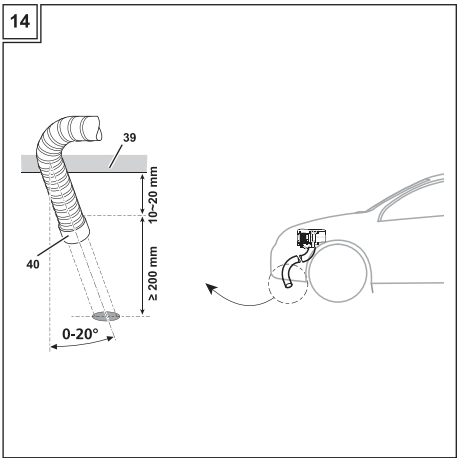 14

39

10~20 mm

40

≥ 200 mm

0-20°