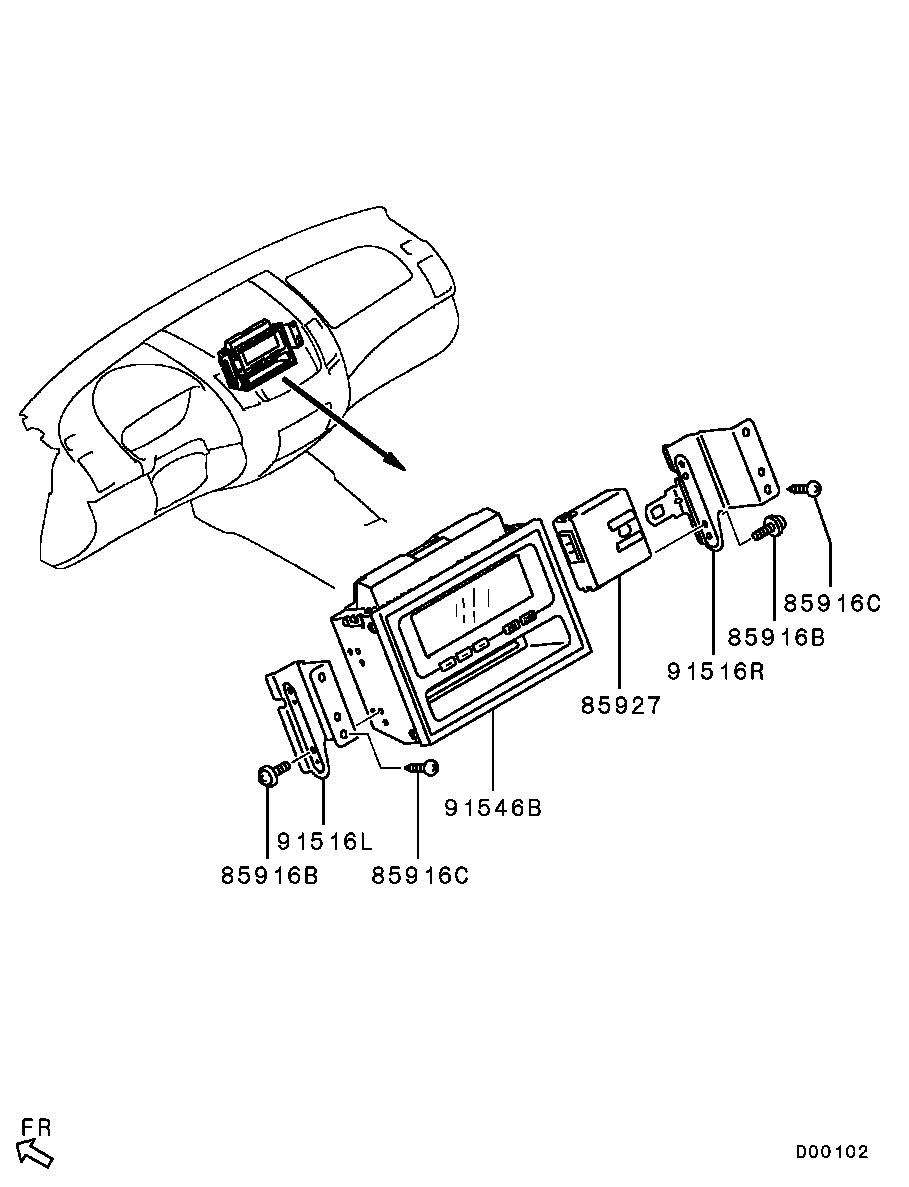 85916C
85916B
91516R
85927
91546B
91516L
85916B
85916C
FR
D00102