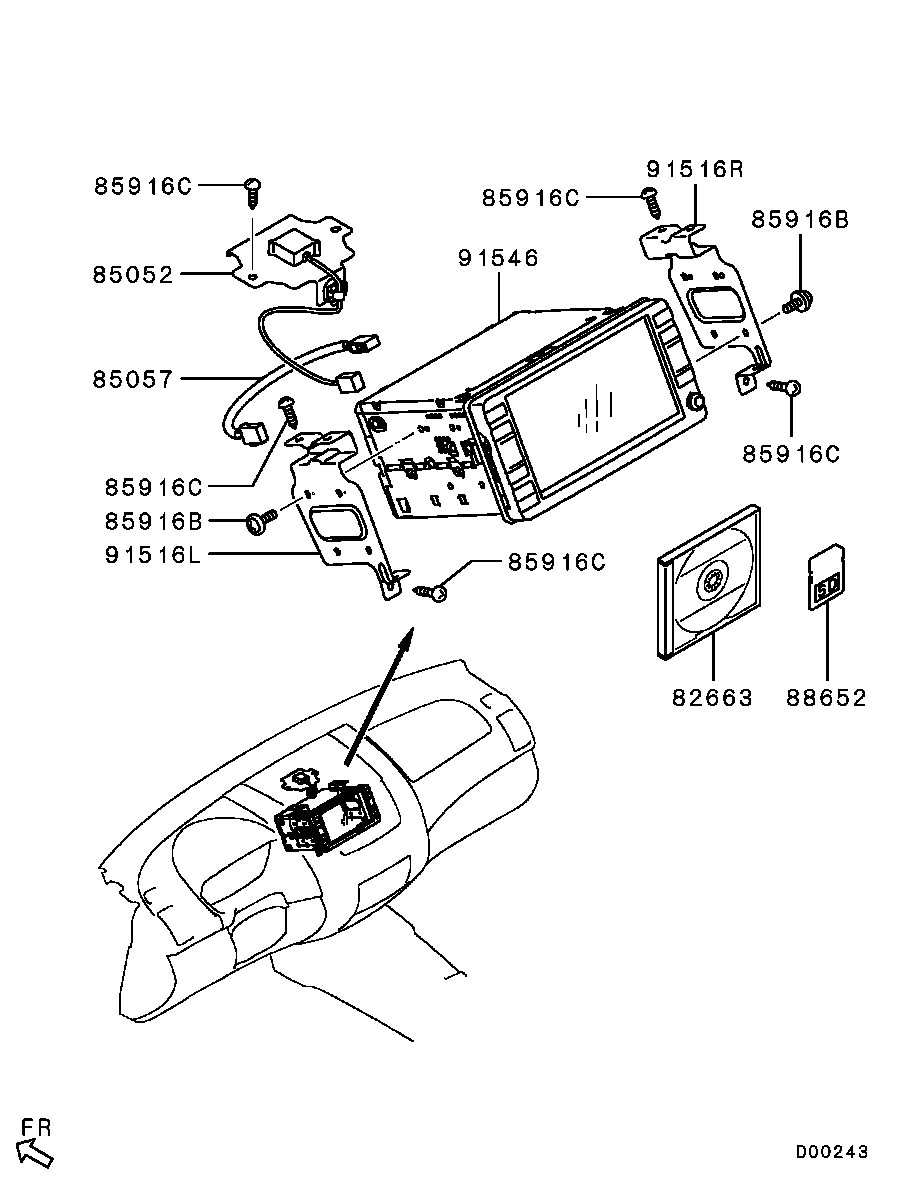 85916C
91516R
85916C
85916B
85052
91546
85057
85916C
85916C
85916B
91516L
85916C
SD
82663
88652
FR
D00243