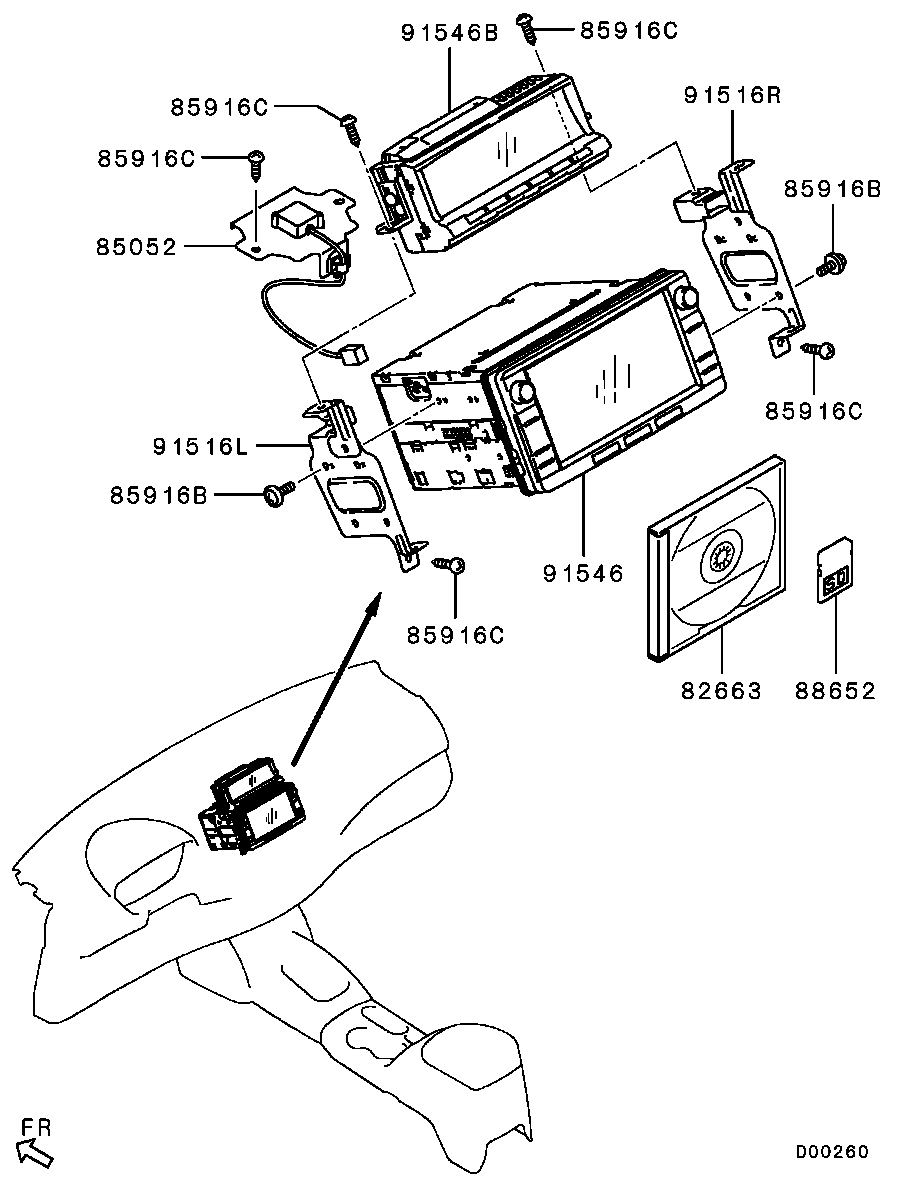 91546B
85916C
85916C
91516R
85916C
85916B
85052
85916C
91516L
85916B
91546
85916C
SD
82663
88652
FR
D00260