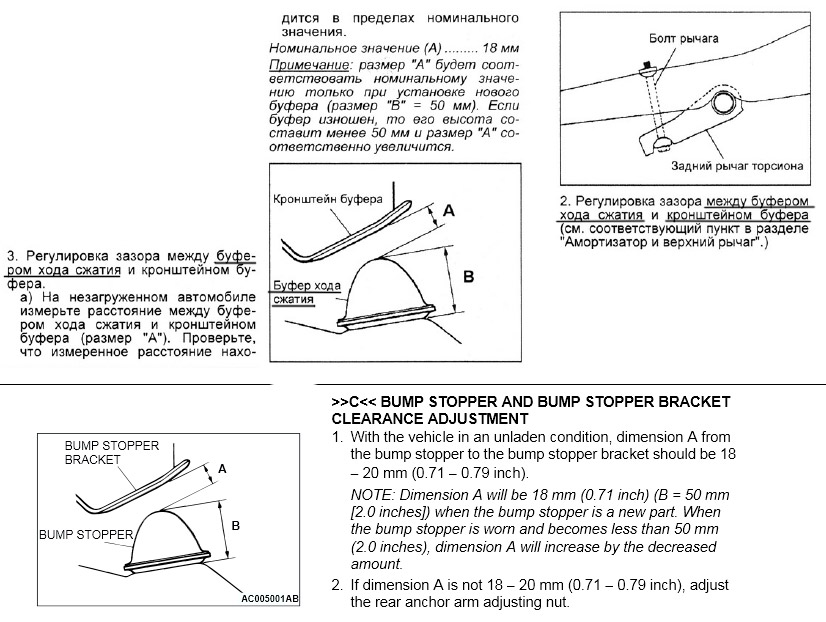 3. Регулировка зазора между буфером хода сжатия и кронштейном буфера.
а) На незагруженном автомобиле измерьте расстояние между буфером хода сжатия и кронштейном буфера (размер "А"). Проверьте, что измеренное расстояние находится в пределах номинального значения.

Номинальное значение (А) ......... 18 мм
Примечание: размер "А" будет соответствовать номинальному значению только при установке нового буфера (размер "В" = 50 мм). Если буфер изношен, то его высота составит менее 50 мм и размер "А" соответственно увеличится.

Кронштейн буфера
A
B
Буфер хода сжатия

Болт рычага
Задний рычаг торсиона

2. Регулировка зазора между буфером хода сжатия и кронштейном буфера (см. соответствующий пункт в разделе "Амортизатор и верхний рычаг".)

BUMP STOPPER BRACKET
A
B
BUMP STOPPER
AC005001AB

>>C<< BUMP STOPPER AND BUMP STOPPER BRACKET CLEARANCE ADJUSTMENT
1. With the vehicle in an unladen condition, dimension A from the bump stopper to the bump stopper bracket should be 18 – 20 mm (0.71 – 0.79 inch).

NOTE: Dimension A will be 18 mm (0.71 inch) (B = 50 mm [2.0 inches]) when the bump stopper is a new part. When the bump stopper is worn and becomes less than 50 mm (2.0 inches), dimension A will increase by the decreased amount.

2. If dimension A is not 18 – 20 mm (0.71 – 0.79 inch), adjust the rear anchor arm adjusting nut.