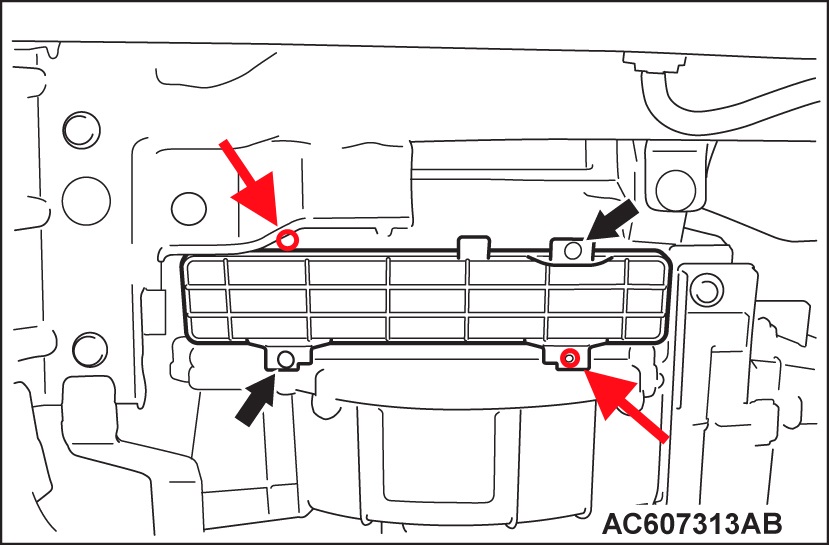 AC607313AB