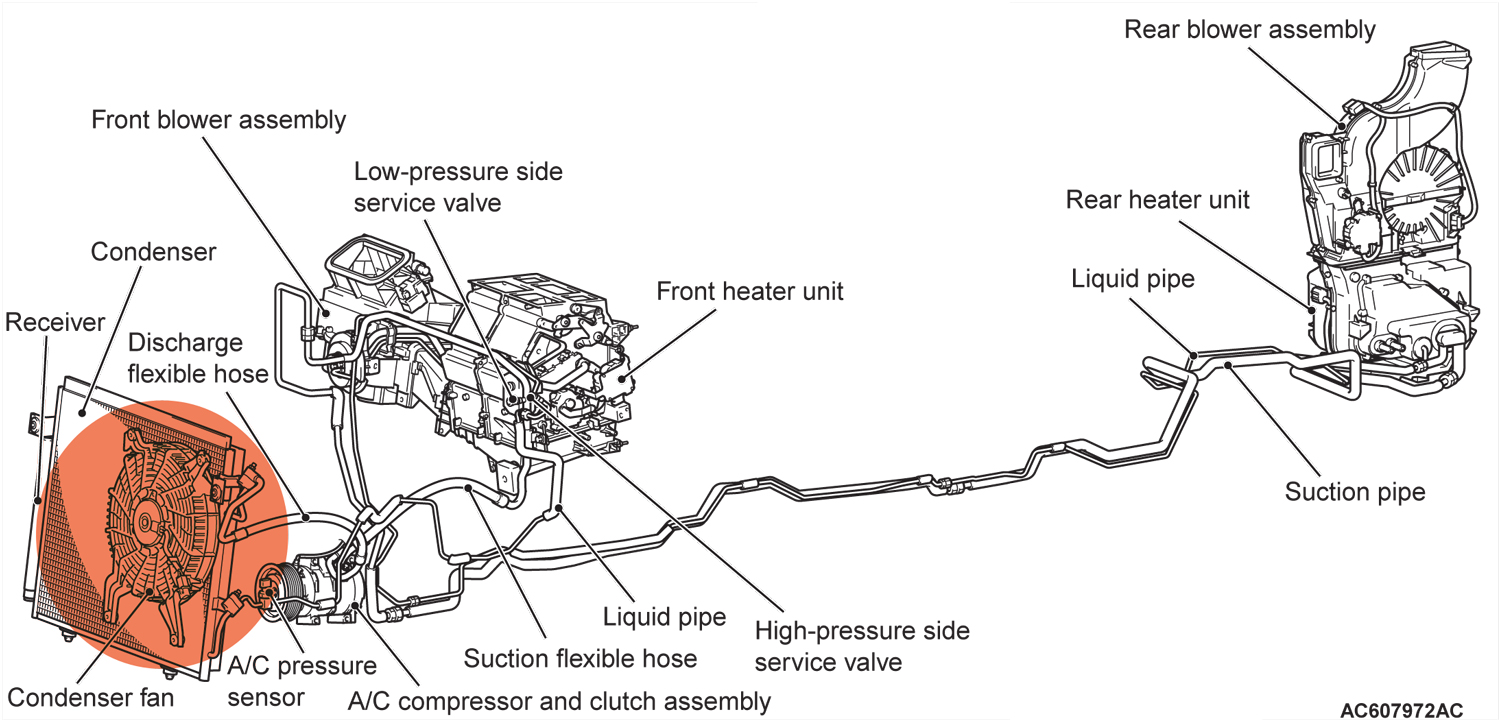 Rear blower assembly

Front blower assembly

Low-pressure side service valve

Rear heater unit

Condenser

Liquid pipe

Front heater unit

Receiver

Discharge flexible hose

Suction pipe

Liquid pipe

High-pressure side service valve

Suction flexible hose

A/C pressure sensor

Condenser fan

A/C compressor and clutch assembly

AC607972AC