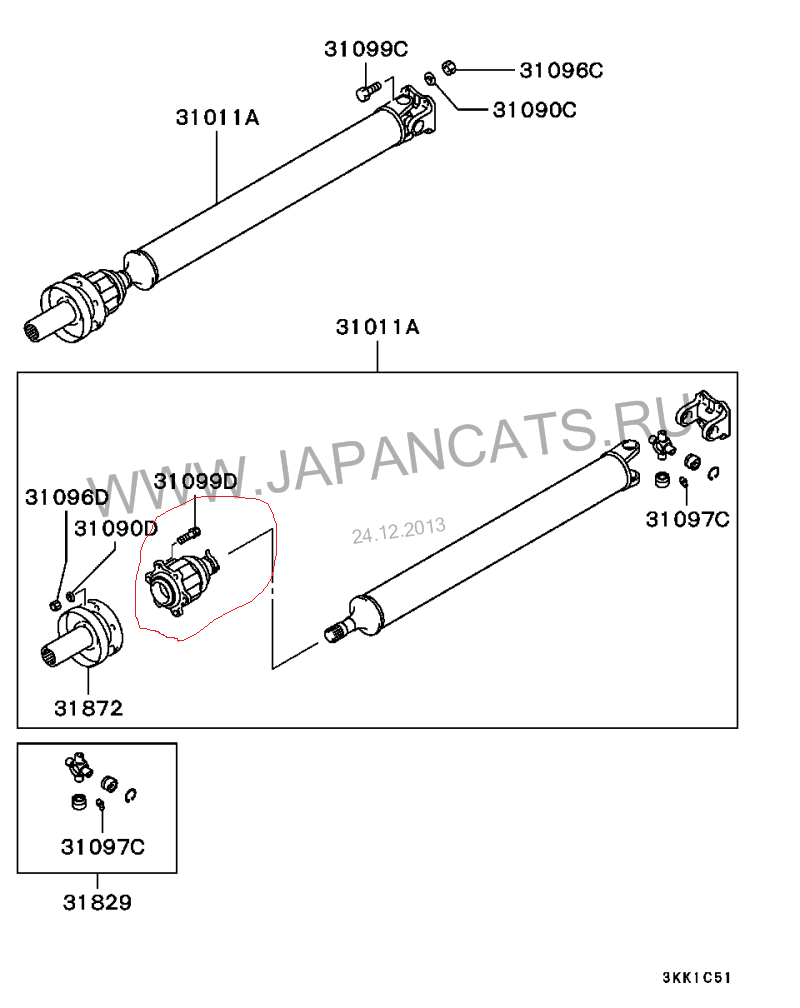 31099C
31096C
31090C
31011A

31011A
WWW.JAPANCATS.RU
24.12.2013
31096D
31099D
31090D
31097C
31872

31097C
31829

3KK1C51