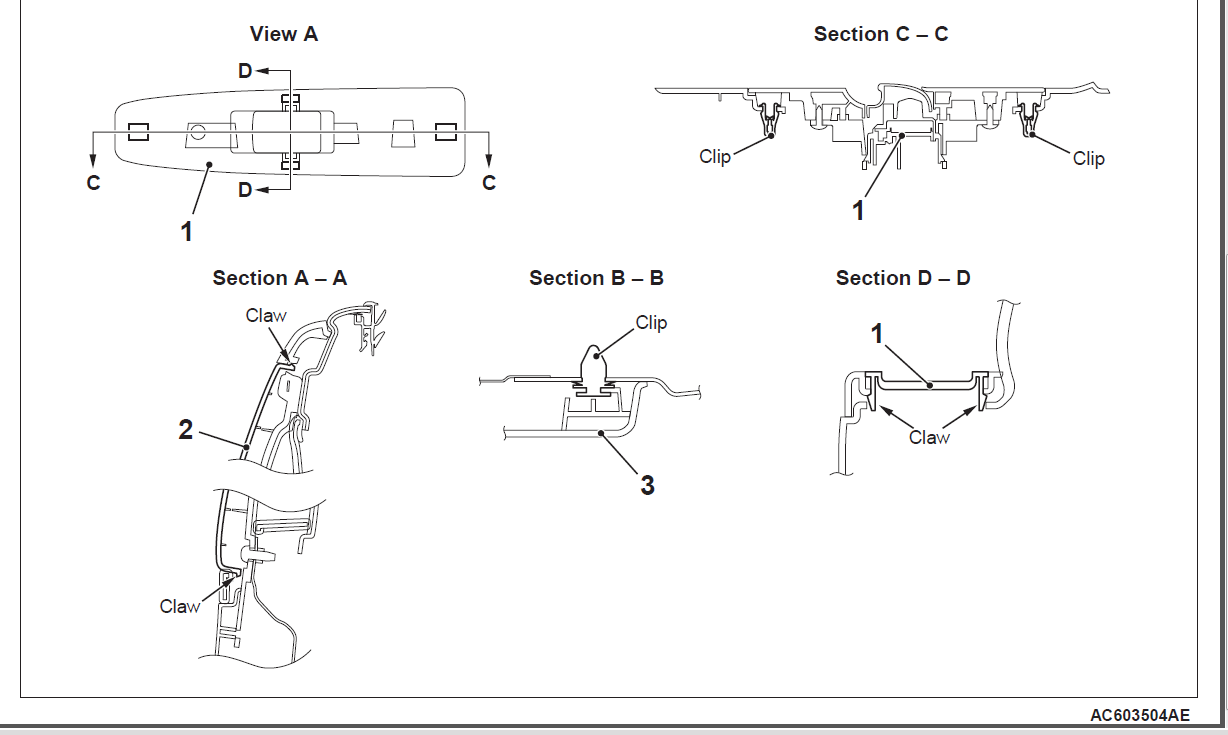 View A

D
D
C
C
1

Section C – C

Clip
Clip
1

Section A – A

Claw
2
Claw

Section B – B

Clip
3

Section D – D

1
Claw

AC603504AE