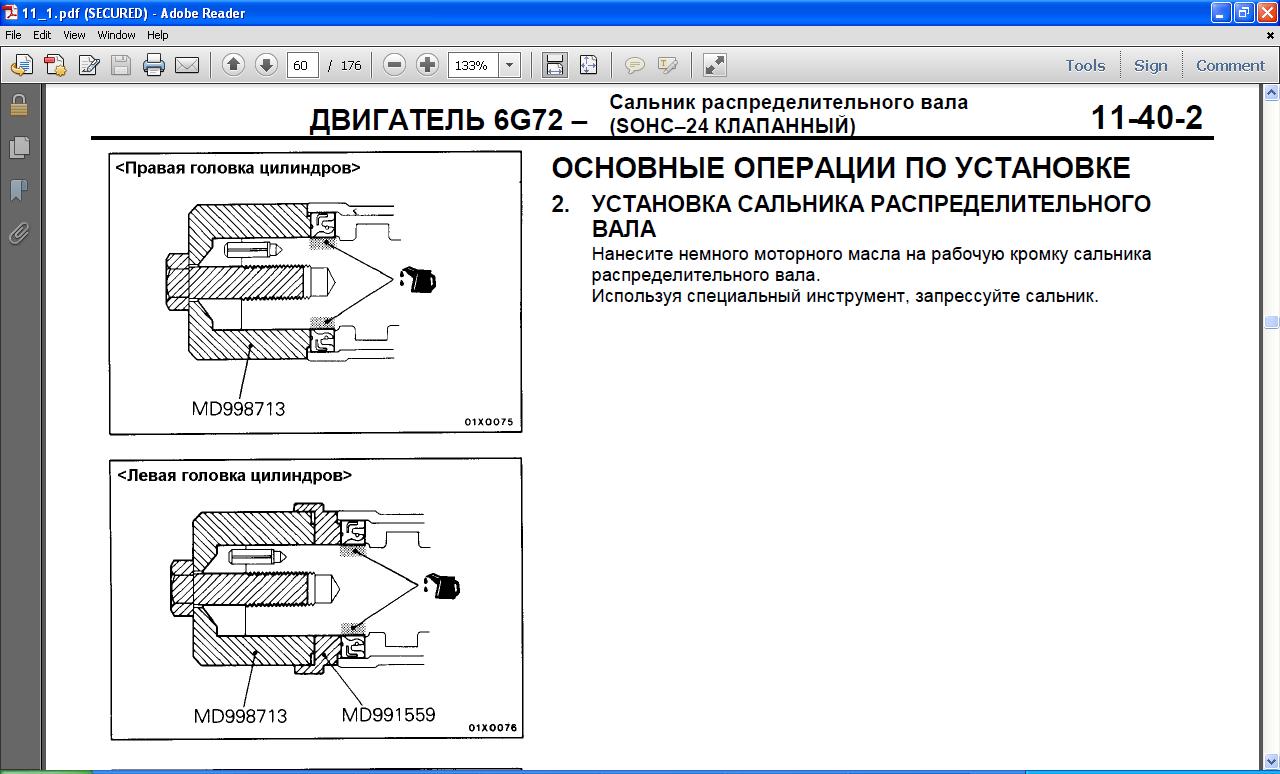 11_1.pdf (SECURED) - Adobe Reader

File Edit View Window Help

60 / 176 133%

Tools Sign Comment

ДВИГАТЕЛЬ 6G72 – Сальник распределительного вала (SOHC–24 КЛАПАННЫЙ) 11-40-2

<Правая головка цилиндров>

MD998713

01X0075

<Левая головка цилиндров>

MD998713 MD991559

01X0076

ОСНОВНЫЕ ОПЕРАЦИИ ПО УСТАНОВКЕ

2. УСТАНОВКА САЛЬНИКА РАСПРЕДЕЛИТЕЛЬНОГО ВАЛА

Нанесите немного моторного масла на рабочую кромку сальника распределительного вала.
Используя специальный инструмент, запрессуйте сальник.