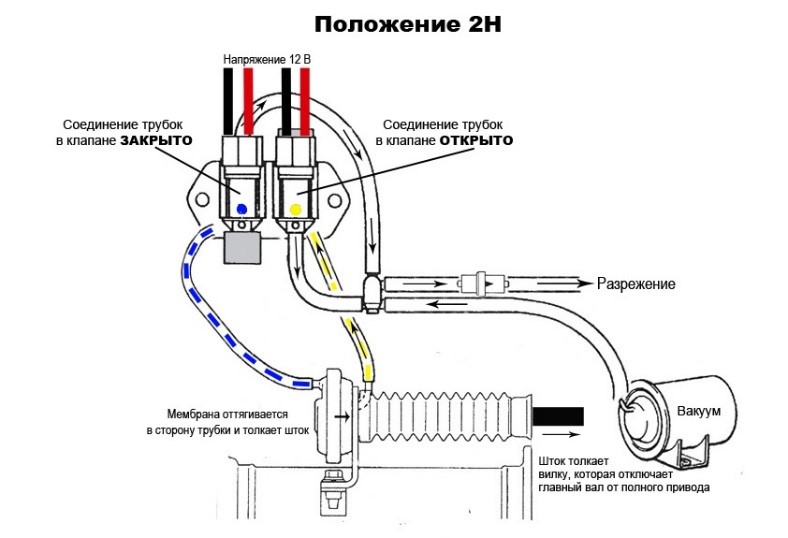 Положение 2H

Напряжение 12 В

Соединение трубок в клапане ЗАКРЫТО

Соединение трубок в клапане ОТКРЫТО

Разрежение

Вакуум

Мембрана оттягивается в сторону трубки и толкает шток

Шток толкает вилку, которая отключает главный вал от полного привода