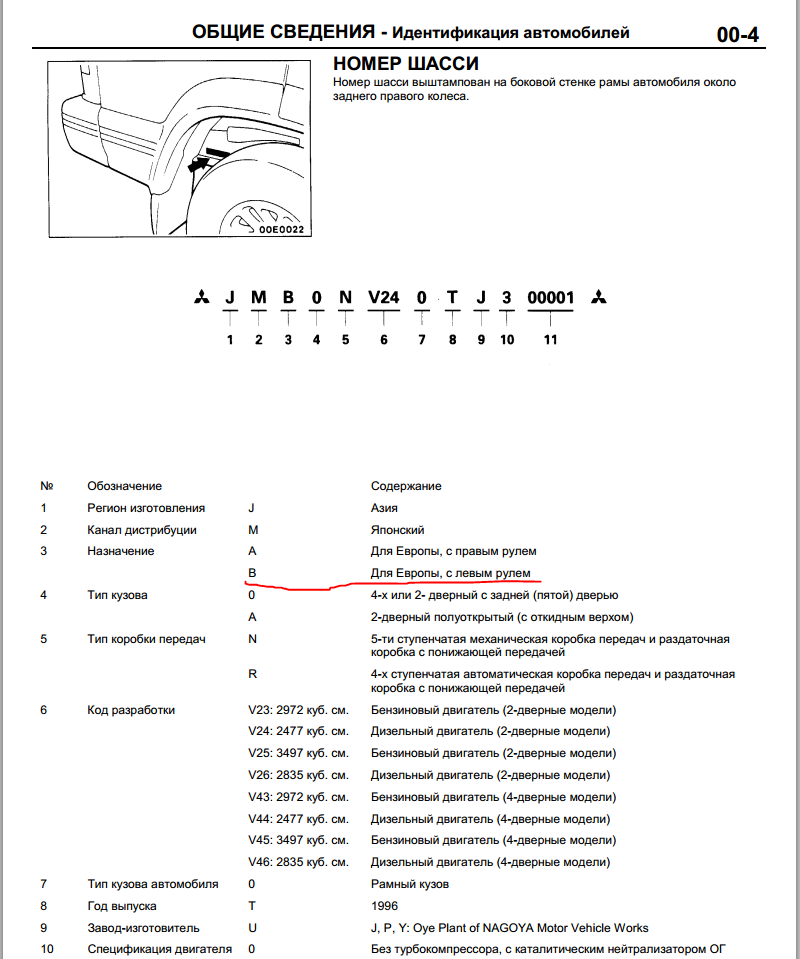 ОБЩИЕ СВЕДЕНИЯ - Идентификация автомобилей 00-4

00E0022

НОМЕР ШАССИ
Номер шасси выштампован на боковой стенке рамы автомобиля около заднего правого колеса.

J M B 0 N V24 0 T J 3 00001
1 2 3 4 5 6 7 8 9 10 11

| № | Обозначение | | Содержание |
|---|---|---|---|
| 1 | Регион изготовления | J | Азия |
| 2 | Канал дистрибуции | M | Японский |
| 3 | Назначение | A | Для Европы, с правым рулем |
| | | B | Для Европы, с левым рулем |
| 4 | Тип кузова | 0 | 4-х или 2- дверный с задней (пятой) дверью |
| | | A | 2-дверный полуоткрытый (с откидным верхом) |
| 5 | Тип коробки передач | N | 5-ти ступенчатая механическая коробка передач и раздаточная коробка с понижающей передачей |
| | | R | 4-х ступенчатая автоматическая коробка передач и раздаточная коробка с понижающей передачей |
| 6 | Код разработки | V23: 2972 куб. см. | Бензиновый двигатель (2-дверные модели) |
| | | V24: 2477 куб. см. | Дизельный двигатель (2-дверные модели) |
| | | V25: 3497 куб. см. | Бензиновый двигатель (2-дверные модели) |
| | | V26: 2835 куб. см. | Дизельный двигатель (2-дверные модели) |
| | | V43: 2972 куб. см. | Бензиновый двигатель (4-дверные модели) |
| | | V44: 2477 куб. см. | Дизельный двигатель (4-дверные модели) |
| | | V45: 3497 куб. см. | Бензиновый двигатель (4-дверные модели) |
| | | V46: 2835 куб. см. | Дизельный двигатель (4-дверные модели) |
| 7 | Тип кузова автомобиля | 0 | Рамный кузов |
| 8 | Год выпуска | T | 1996 |
| 9 | Завод-изготовитель | U | J, P, Y: Oye Plant of NAGOYA Motor Vehicle Works |
| 10 | Спецификация двигателя | 0 | Без турбокомпрессора, с каталитическим нейтрализатором ОГ |