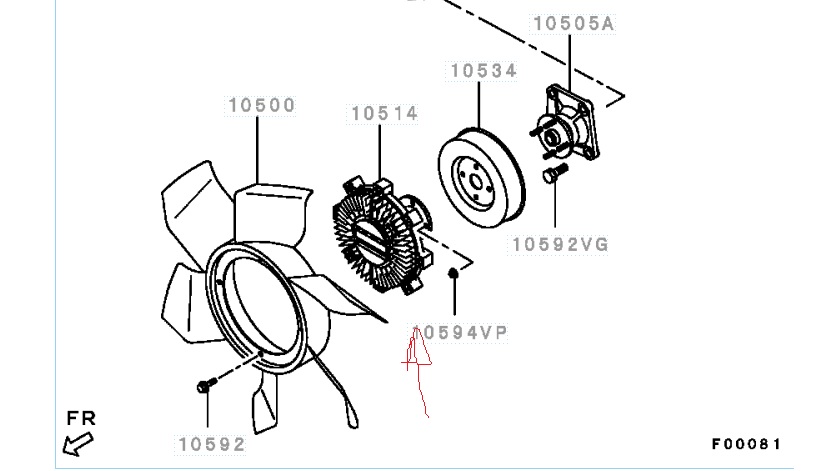 10505A
10534
10500
10514
10592VG
10594VP
FR
10592
F00081