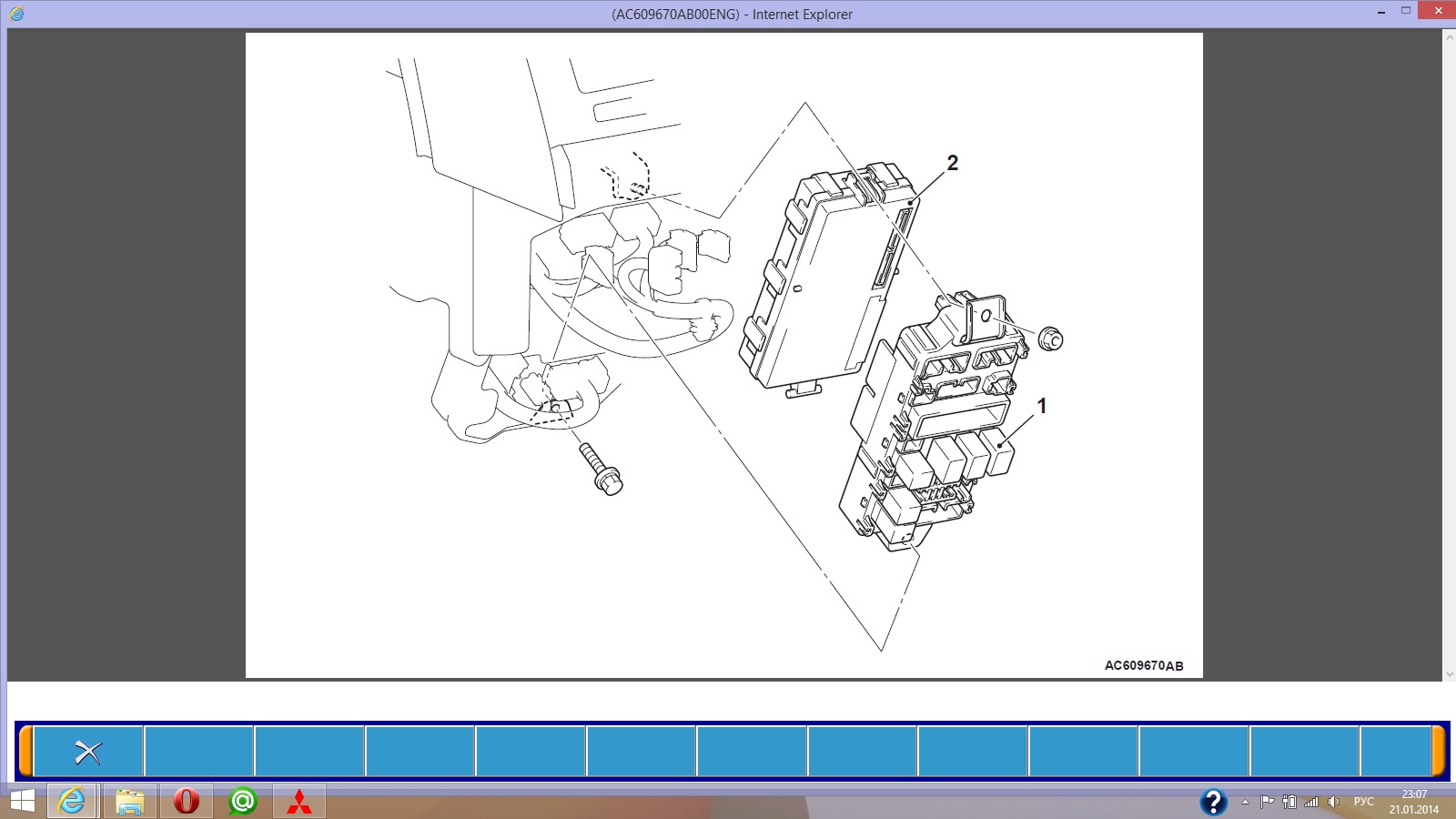 (AC609670AB00ENG) - Internet Explorer

2

1

AC609670AB

РУС

23:07
21.01.2014