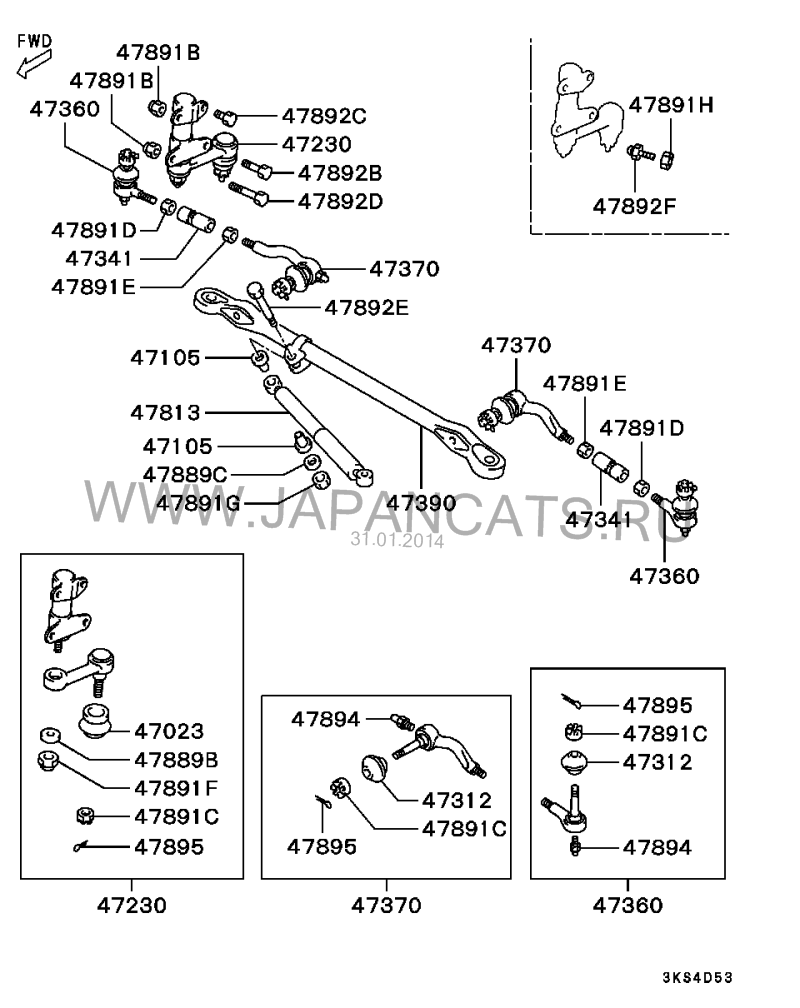 FWD

47891B
47891B
47360
47892C
47230
47892B
47892D
47891D
47341
47891E
47370
47892E
47105
47813
47105
47889C
47891G
47390
47370
47891E
47891D
47341
47360

47891H
47892F

WWW.JAPANCATS.RU
31.01.2014

47023
47889B
47891F
47891C
47895
47230

47894
47312
47891C
47895
47370

47895
47891C
47312
47894
47360

3KS4D53