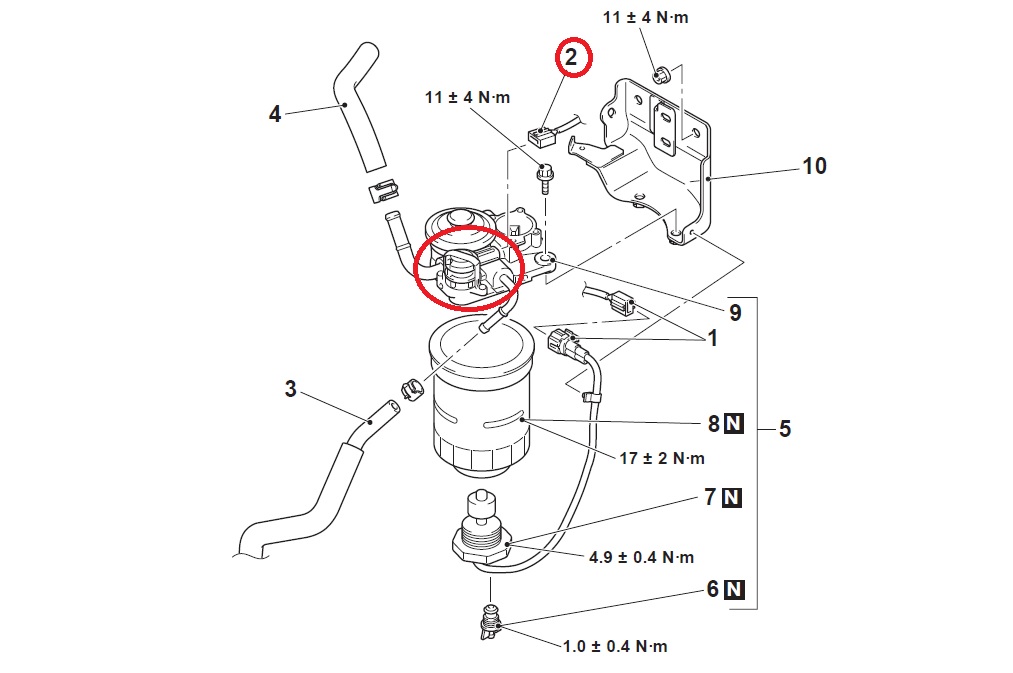 11 ± 4 N·m
2
11 ± 4 N·m
4
10
9
1
3
8 N
5
17 ± 2 N·m
7 N
4.9 ± 0.4 N·m
6 N
1.0 ± 0.4 N·m