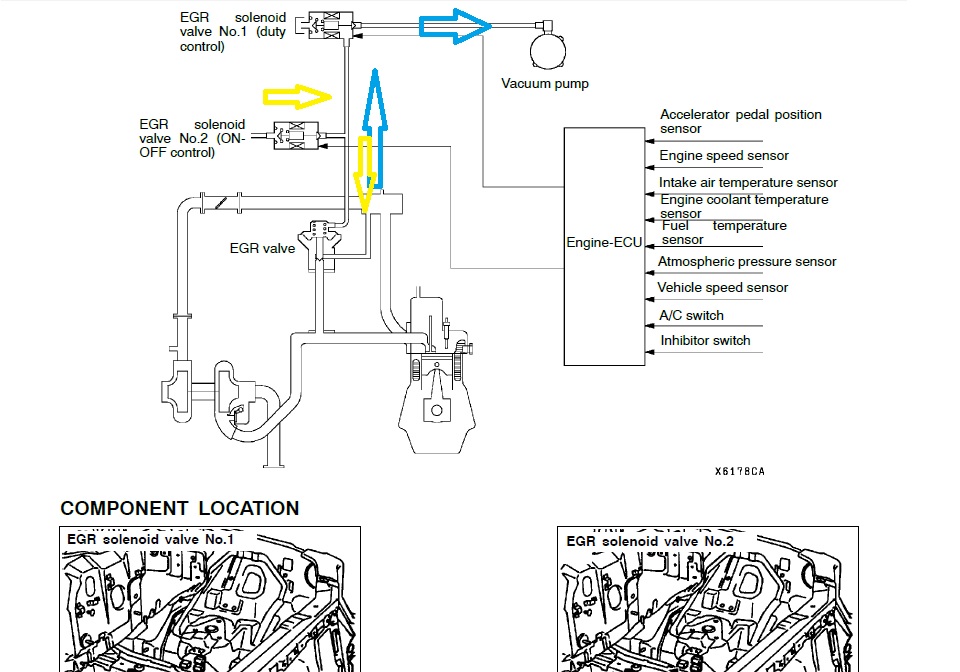 EGR solenoid valve No.1 (duty control)

Vacuum pump

EGR solenoid valve No.2 (ON-OFF control)

EGR valve

Engine-ECU

Accelerator pedal position sensor
Engine speed sensor
Intake air temperature sensor
Engine coolant temperature sensor
Fuel temperature sensor
Atmospheric pressure sensor
Vehicle speed sensor
A/C switch
Inhibitor switch

X6178CA

COMPONENT LOCATION

EGR solenoid valve No.1

EGR solenoid valve No.2