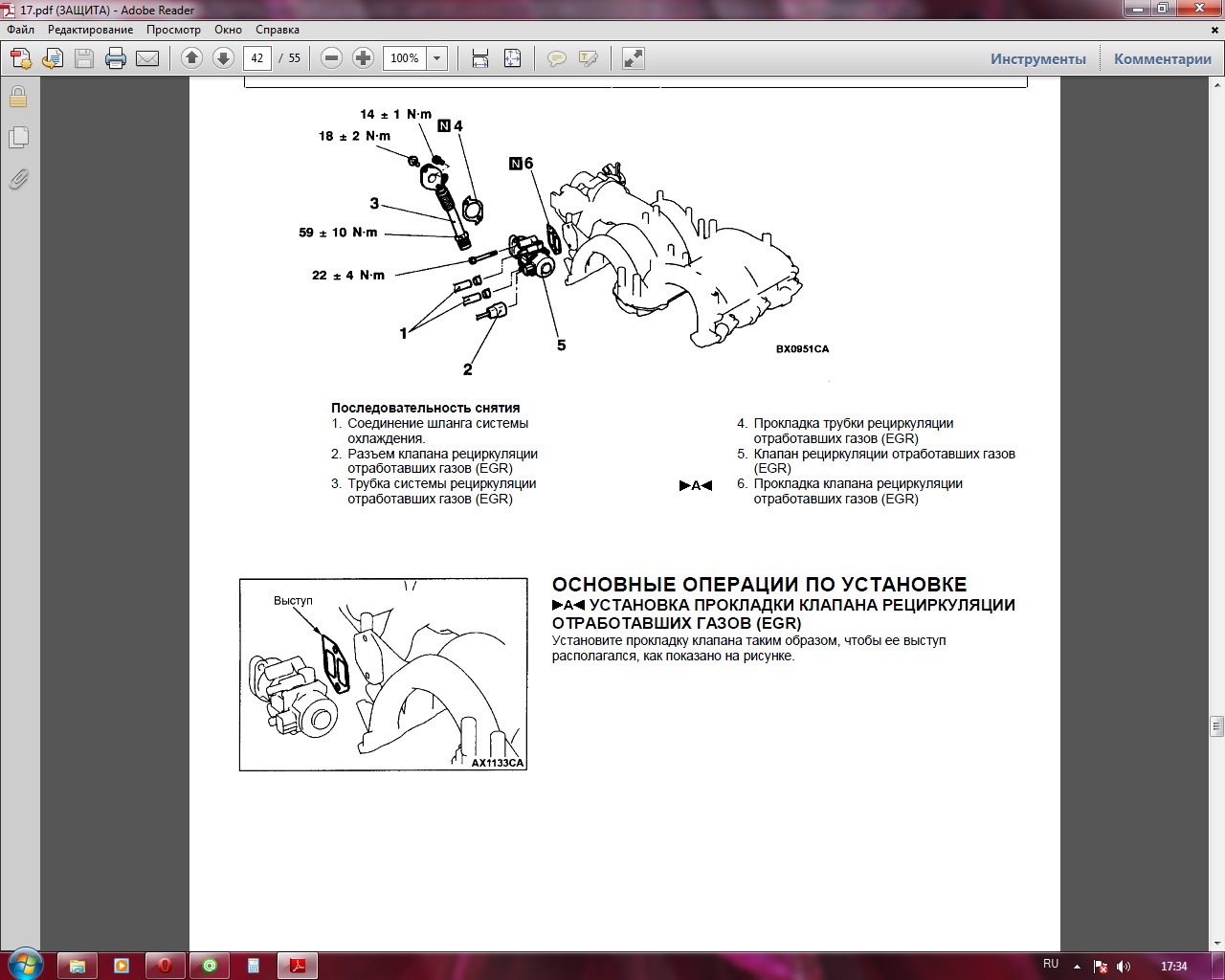 17.pdf (ЗАЩИТА) - Adobe Reader

Файл Редактирование Просмотр Окно Справка

42 / 55 100%

Инструменты Комментарии

14 ± 1 N·m
18 ± 2 N·m
N 4
N 6
3
59 ± 10 N·m
22 ± 4 N·m
1
2
5
BX0951CA

Последовательность снятия
1. Соединение шланга системы охлаждения.
2. Разъем клапана рециркуляции отработавших газов (EGR)
3. Трубка системы рециркуляции отработавших газов (EGR)
4. Прокладка трубки рециркуляции отработавших газов (EGR)
5. Клапан рециркуляции отработавших газов (EGR)
▶A◀ 6. Прокладка клапана рециркуляции отработавших газов (EGR)

Выступ
AX1133CA

ОСНОВНЫЕ ОПЕРАЦИИ ПО УСТАНОВКЕ
▶A◀ УСТАНОВКА ПРОКЛАДКИ КЛАПАНА РЕЦИРКУЛЯЦИИ ОТРАБОТАВШИХ ГАЗОВ (EGR)
Установите прокладку клапана таким образом, чтобы ее выступ располагался, как показано на рисунке.

RU 17:34