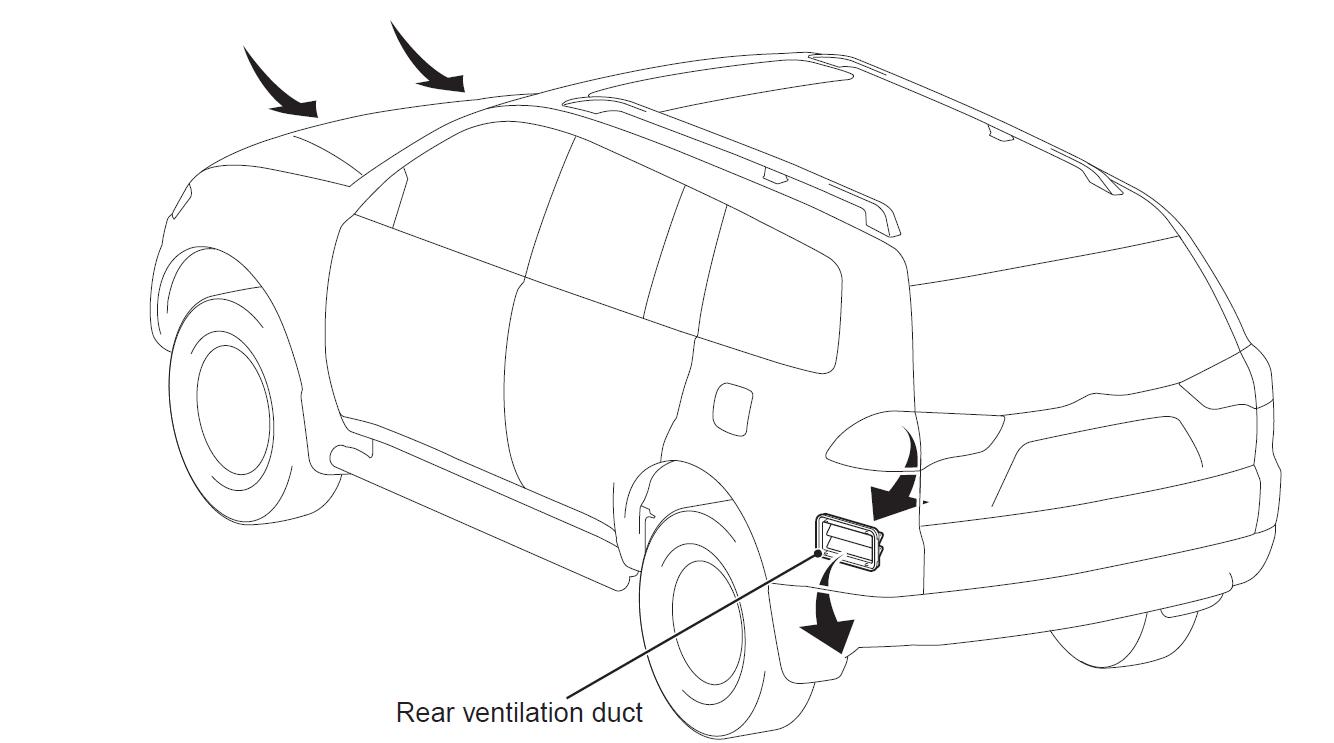 Rear ventilation duct