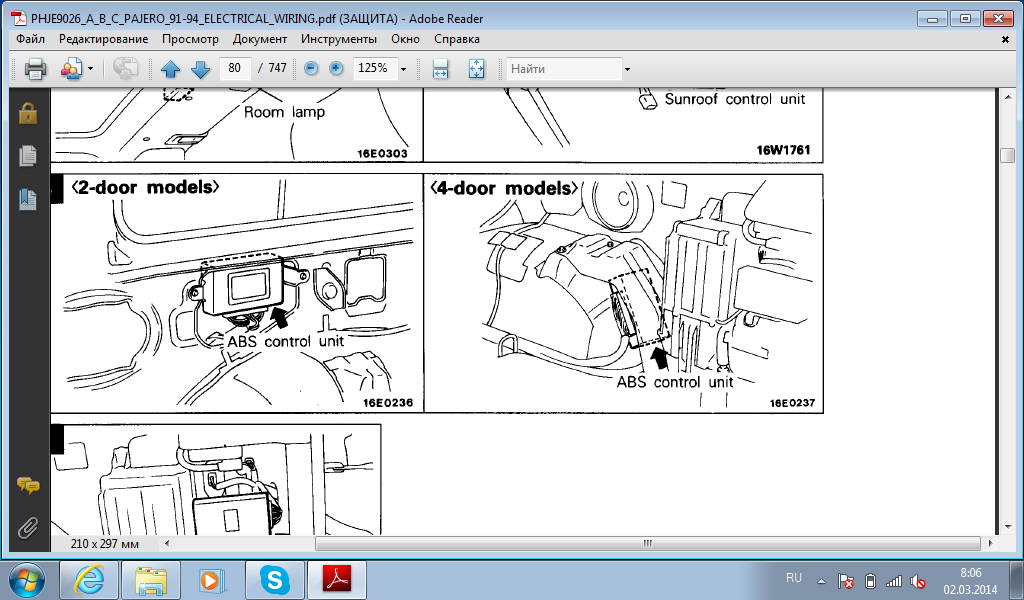 PHJE9026_A_B_C_PAJERO_91-94_ELECTRICAL_WIRING.pdf (ЗАЩИТА) - Adobe Reader

Файл Редактирование Просмотр Документ Инструменты Окно Справка

80 / 747 125% Найти

Room lamp

16E0303

Sunroof control unit

16W1761

⟨2-door models⟩

ABS control unit

16E0236

⟨4-door models⟩

ABS control unit

16E0237

210 x 297 мм

RU 8:06 02.03.2014