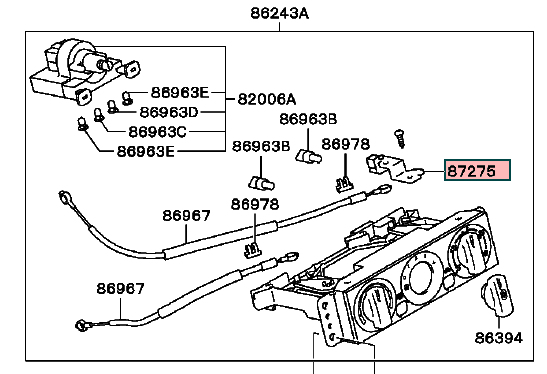 86243A

86963E
82006A
86963D
86963C
86963E
86963B
86963B
86978
87275
86978
86967
86967
86394