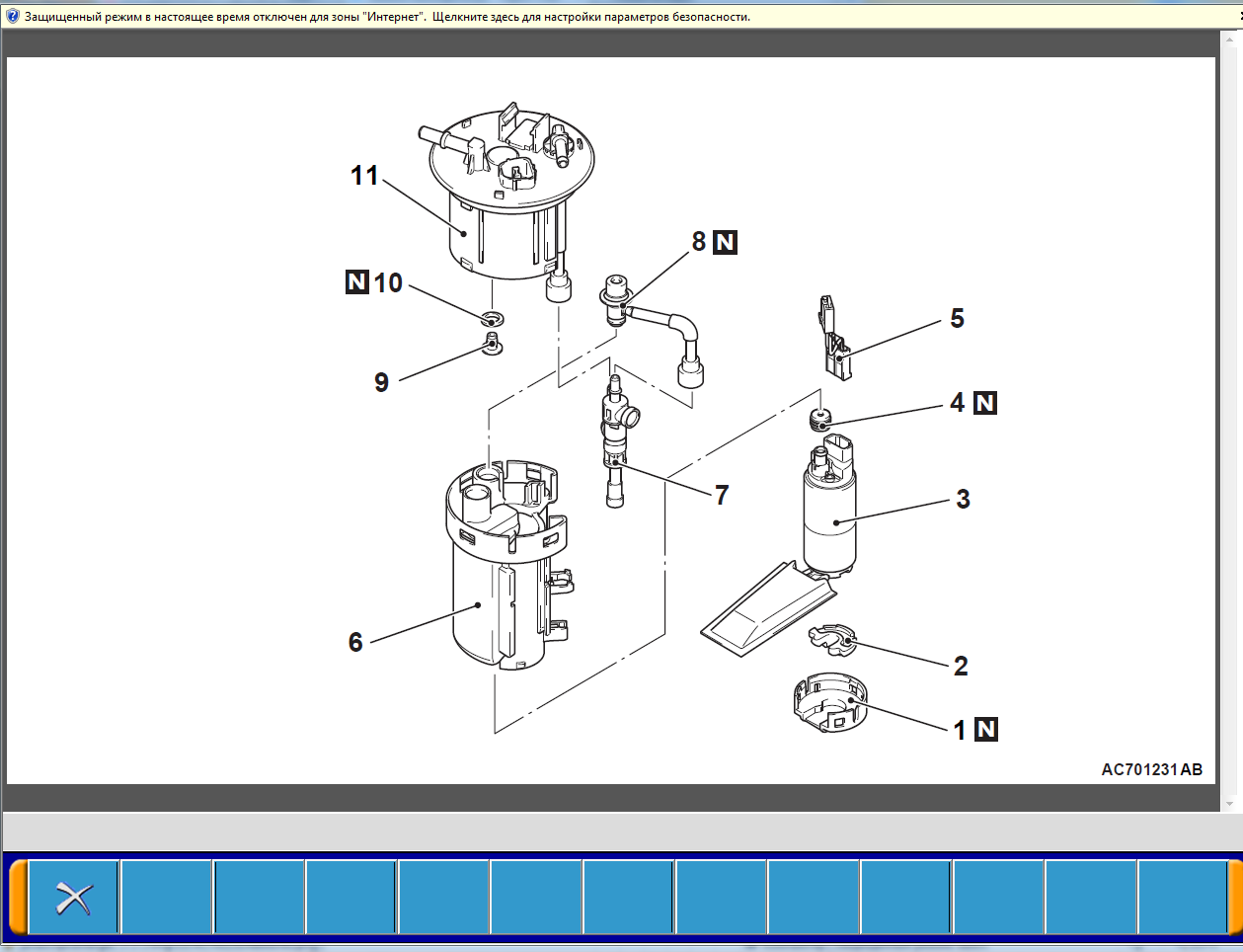 Защищенный режим в настоящее время отключен для зоны "Интернет". Щелкните здесь для настройки параметров безопасности.

11
8 N
N 10
5
9
4 N
7
3
6
2
1 N
AC701231 AB