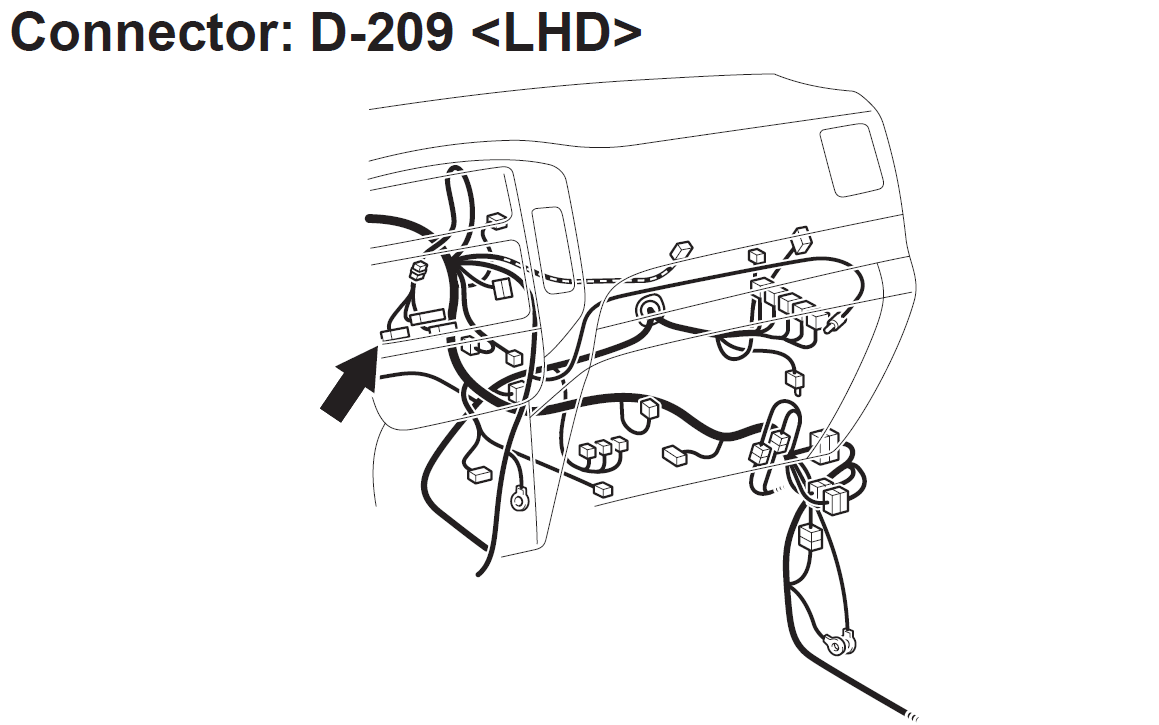 Connector: D-209 <LHD>