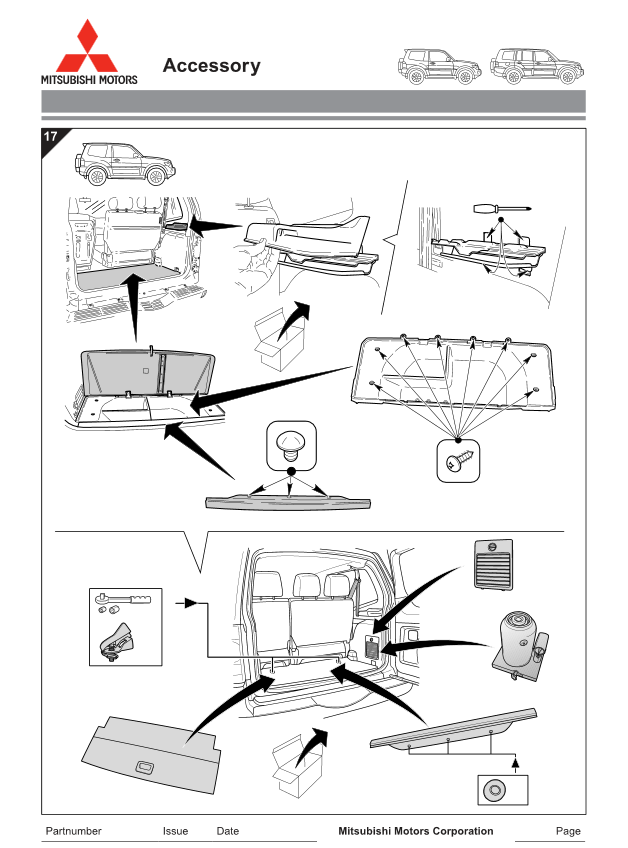 MITSUBISHI MOTORS

Accessory

17

Partnumber Issue Date Mitsubishi Motors Corporation Page