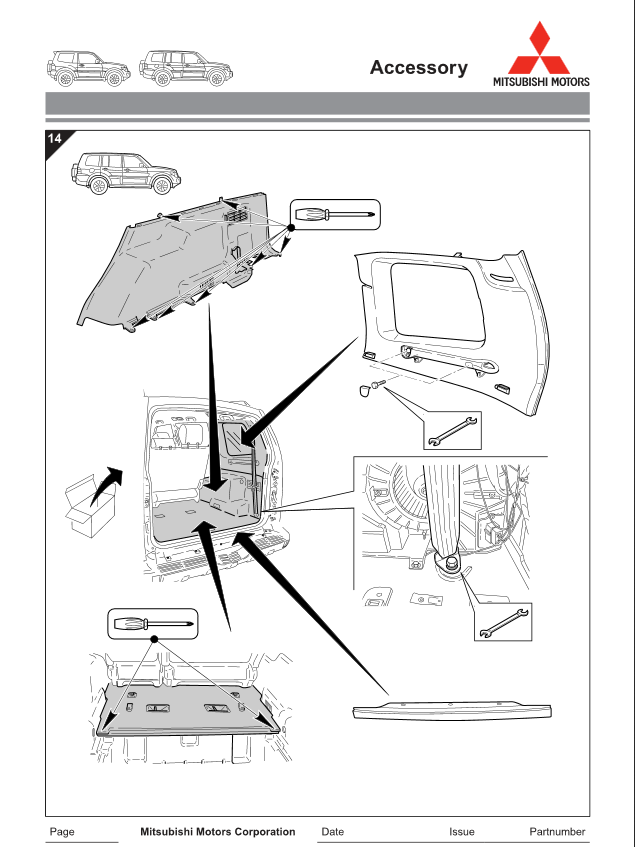 Accessory

MITSUBISHI MOTORS

14

Page
Mitsubishi Motors Corporation
Date
Issue
Partnumber