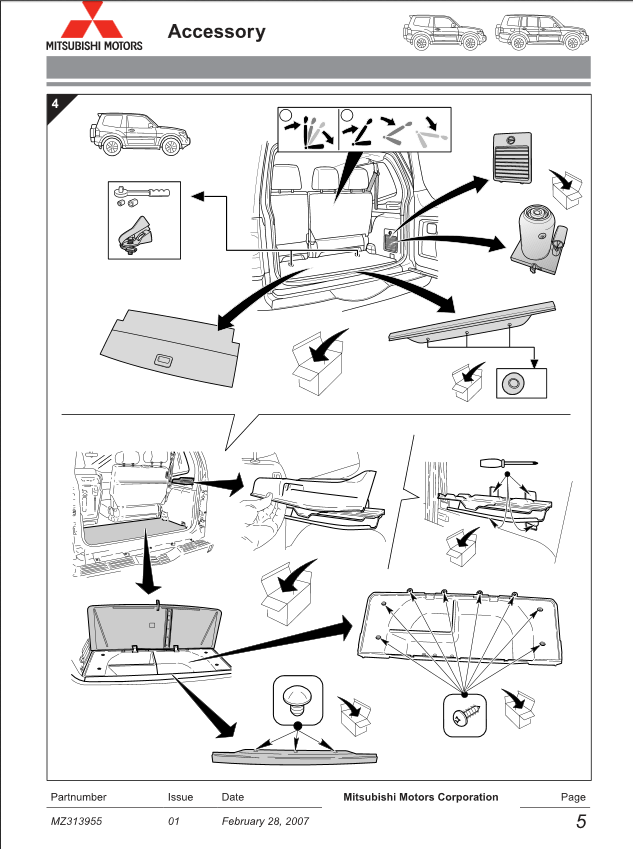 MITSUBISHI MOTORS

Accessory

4

| Partnumber | Issue | Date | Mitsubishi Motors Corporation | Page |
|---|---|---|---|---|
| MZ313955 | 01 | February 28, 2007 | | 5 |