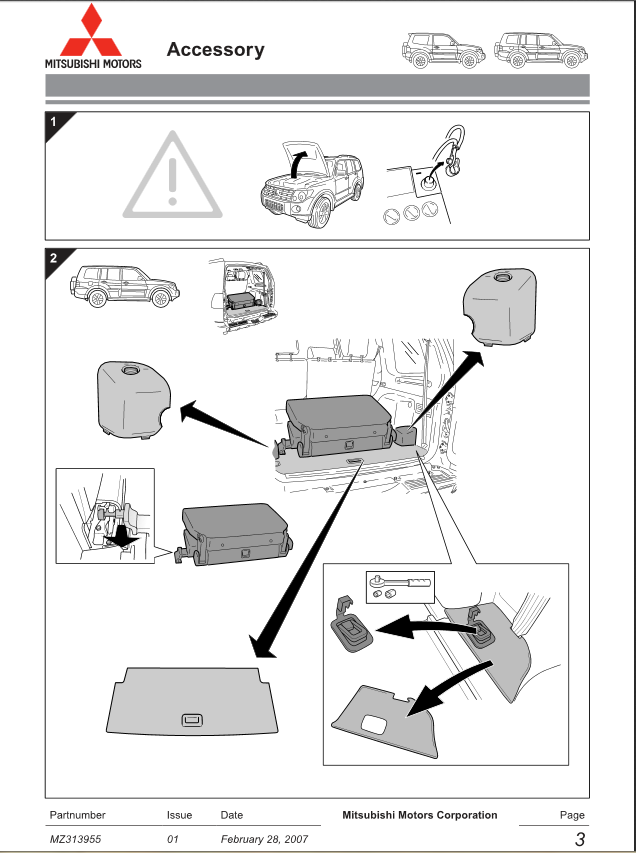 MITSUBISHI MOTORS

Accessory

1

2

| Partnumber | Issue | Date | Mitsubishi Motors Corporation | Page |
|---|---|---|---|---|
| MZ313955 | 01 | February 28, 2007 | | 3 |