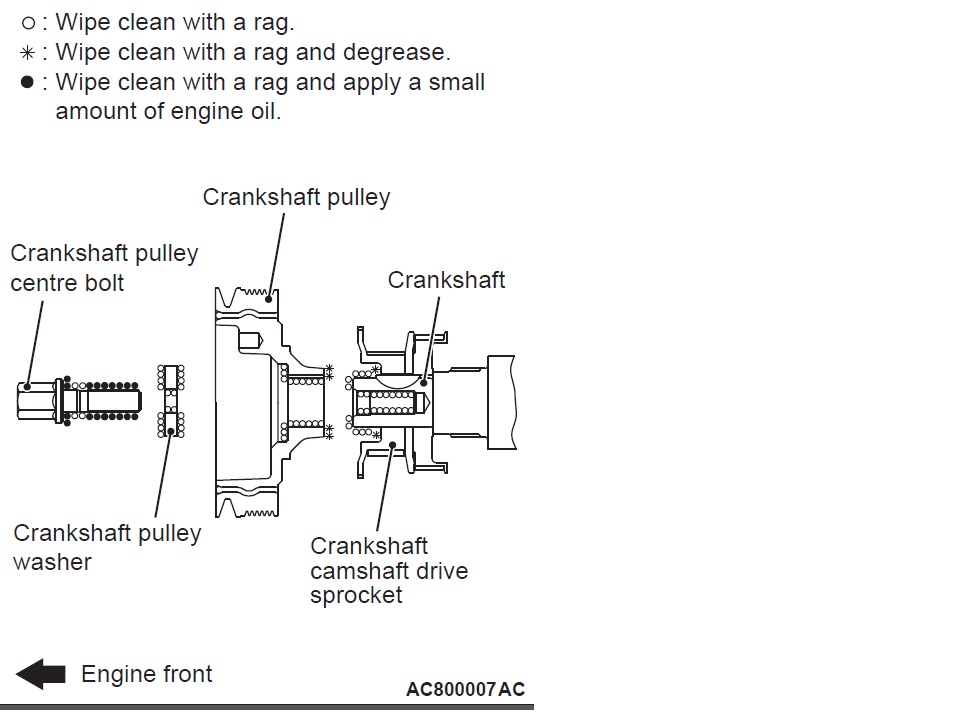 ○ : Wipe clean with a rag.
✳ : Wipe clean with a rag and degrease.
● : Wipe clean with a rag and apply a small amount of engine oil.

Crankshaft pulley
Crankshaft pulley centre bolt
Crankshaft
Crankshaft pulley washer
Crankshaft camshaft drive sprocket

Engine front
AC800007AC