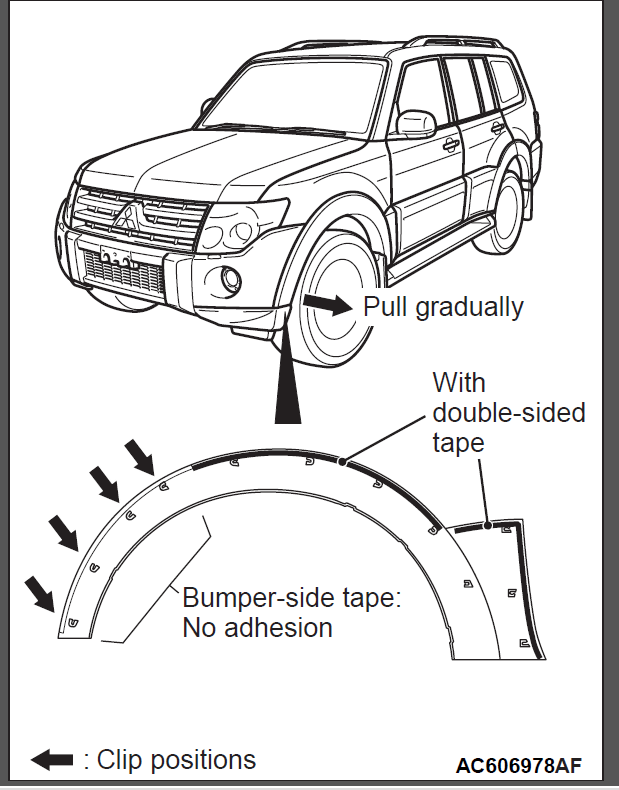 Pull gradually

With double-sided tape

Bumper-side tape: No adhesion

: Clip positions

AC606978AF