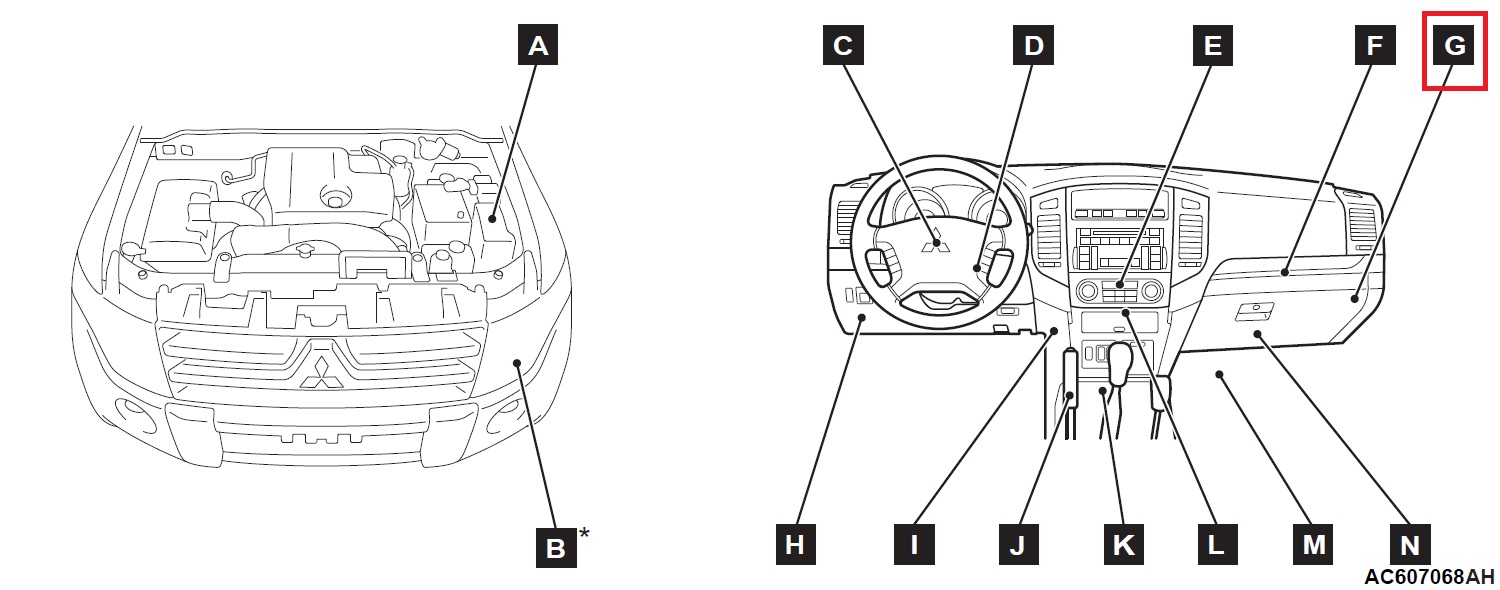 A

B*

C D E F G

H I J K L M N

AC607068AH