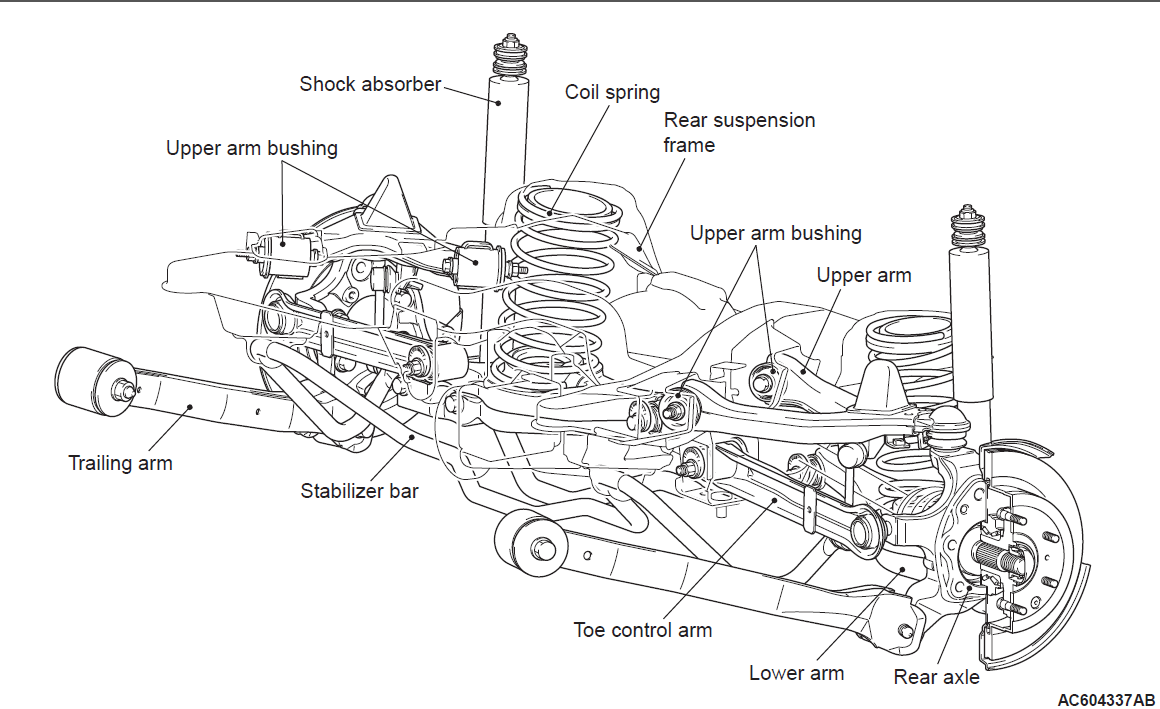 Shock absorber

Coil spring

Rear suspension frame

Upper arm bushing

Upper arm bushing

Upper arm

Trailing arm

Stabilizer bar

Toe control arm

Lower arm

Rear axle

AC604337AB